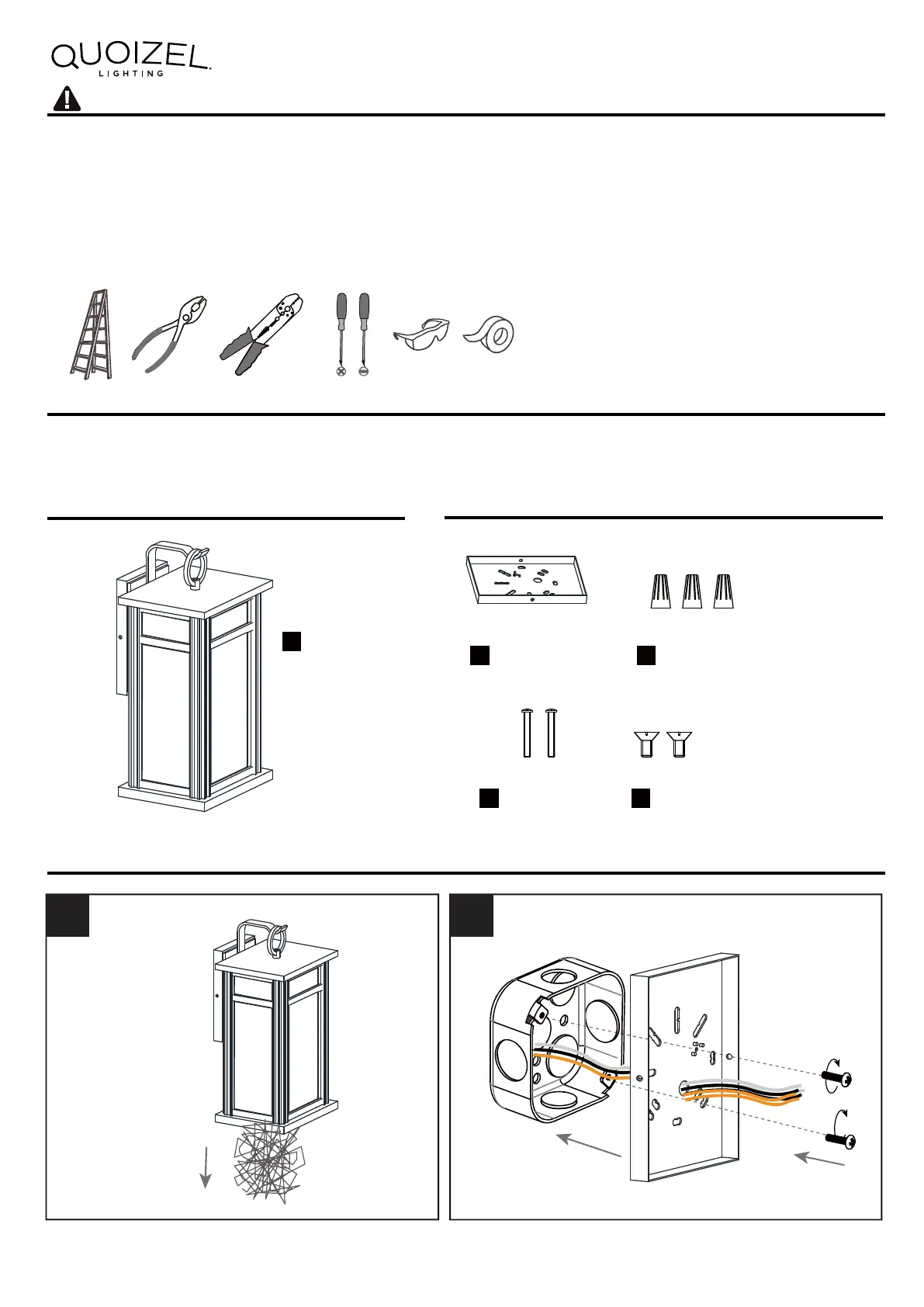 QUOIZEL
LIGHTING