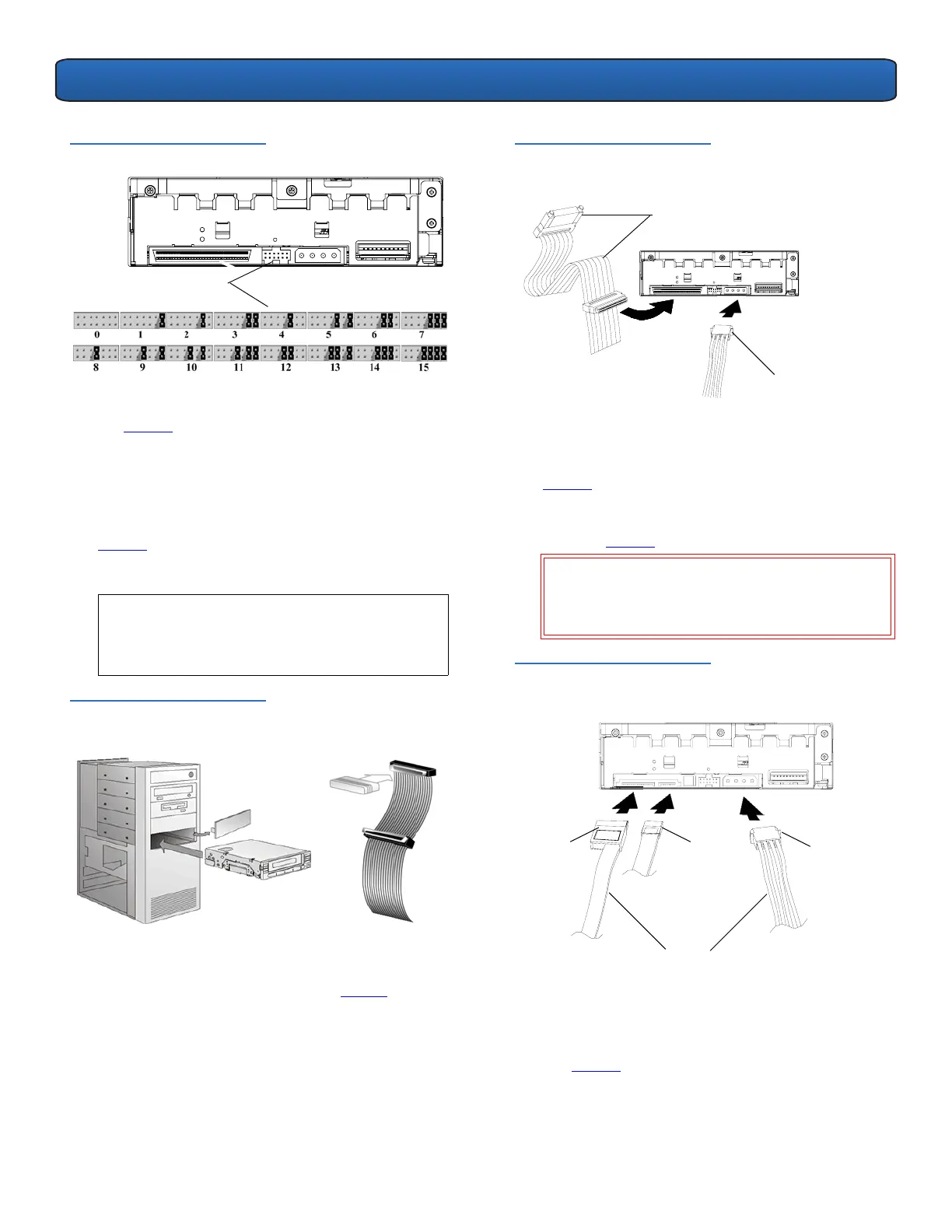 0
1
2
3
4
5
6
7
8
9
10
11
12
13
14
15