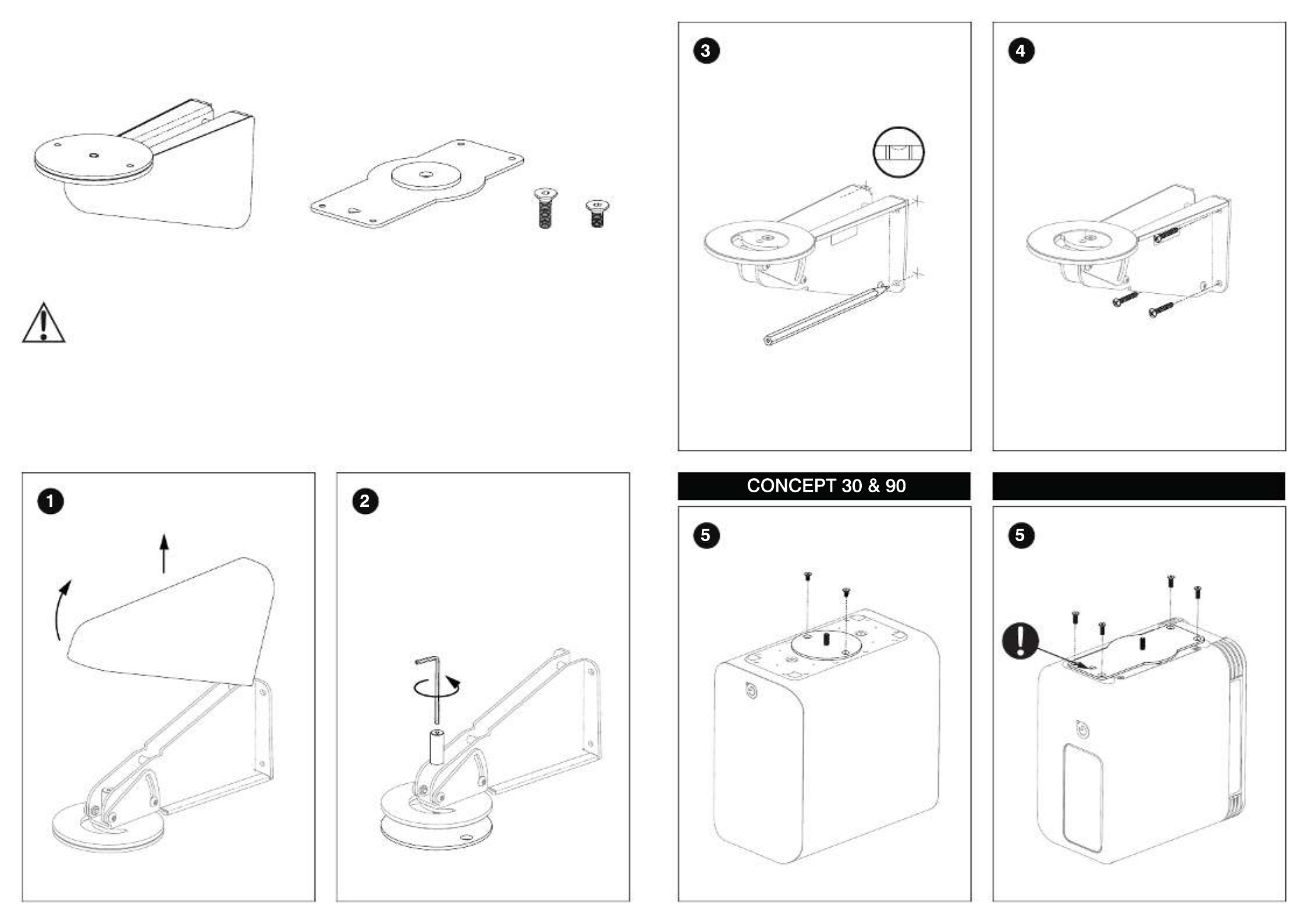 3

4

1

2

CONCEPT 30 & 90

5

5