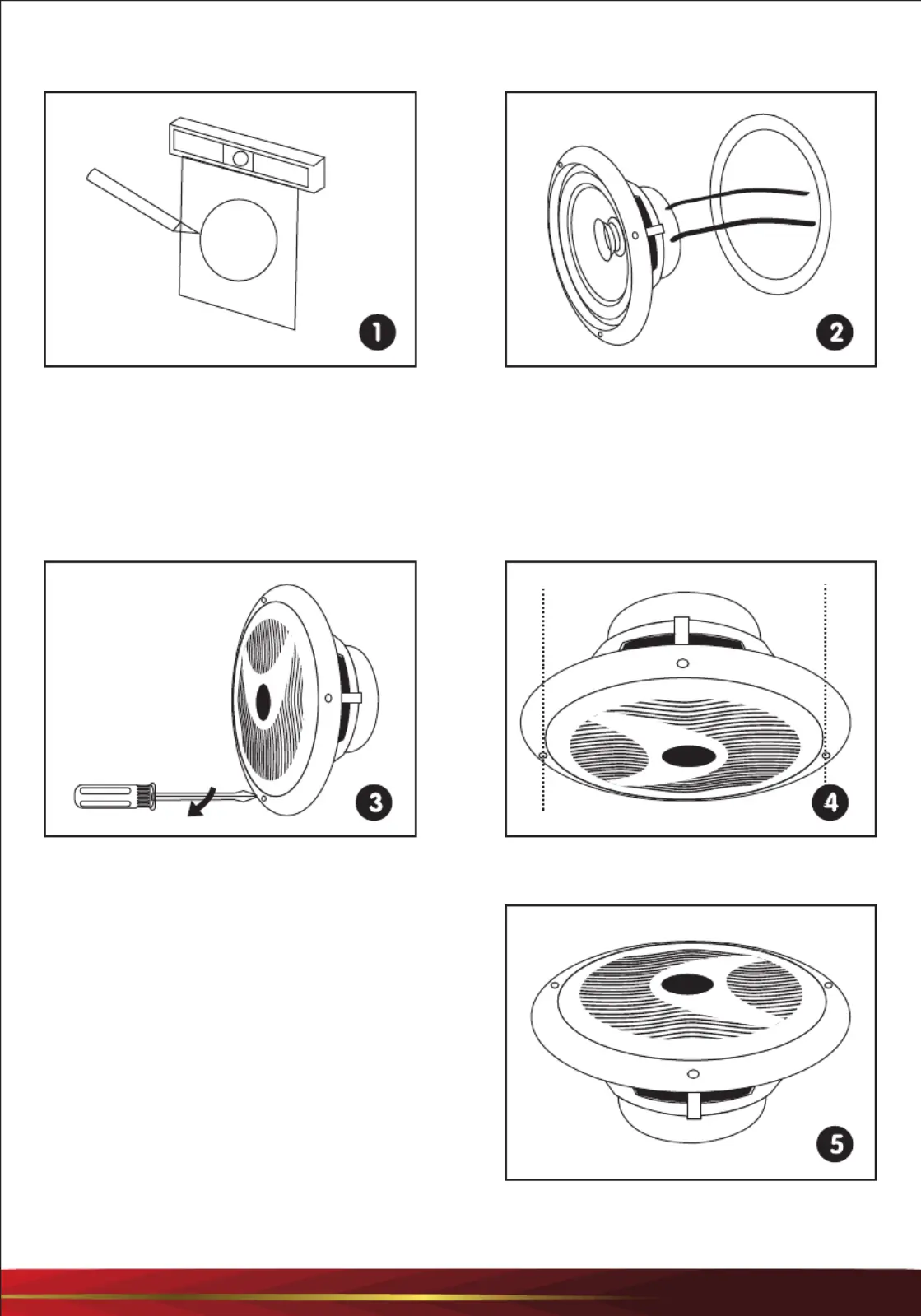 1

2

3

4

5