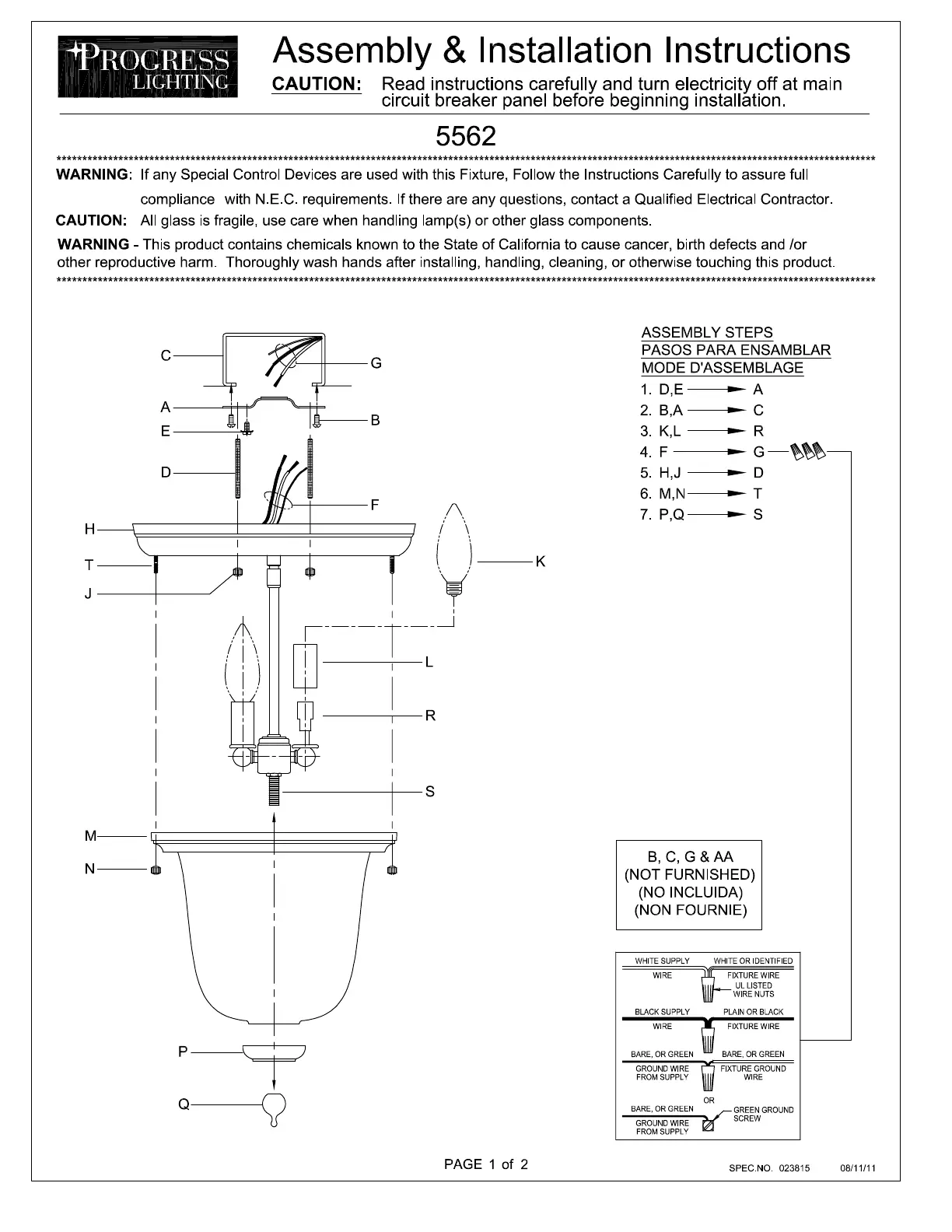 PROGRESS LIGHTING

Assembly & Installation Instructions

CAUTION: Read instructions carefully and turn electricity off at main circuit breaker panel before beginning installation.

5562

WARNING: If any Special Control Devices are used with this Fixture, Follow the Instructions Carefully to assure full compliance with N.E.C. requirements. If there are any questions, contact a Qualified Electrical Contractor.

CAUTION: All glass is fragile, use care when handling lamp(s) or other glass components.

WARNING - This product contains chemicals known to the State of California to cause cancer, birth defects and /or other reproductive harm. Thoroughly wash hands after installing, handling, cleaning, or otherwise touching this product.

C
G
A
B
E
D
F
H
T
J
K
L
R
S
M
N
P
Q

ASSEMBLY STEPS
PASOS PARA ENSAMBLAR
MODE D'ASSEMBLAGE
1. D,E → A
2. B,A → C
3. K,L → R
4. F → G
5. H,J → D
6. M,N → T
7. P,Q → S

B, C, G & AA
(NOT FURNISHED)
(NO INCLUIDA)
(NON FOURNIE)

WHITE SUPPLY WIRE
WHITE OR IDENTIFIED FIXTURE WIRE
UL LISTED WIRE NUTS
BLACK SUPPLY WIRE
PLAIN OR BLACK FIXTURE WIRE
BARE, OR GREEN GROUND WIRE FROM SUPPLY
BARE, OR GREEN FIXTURE GROUND WIRE
OR
BARE, OR GREEN GROUND WIRE FROM SUPPLY
GREEN GROUND SCREW

PAGE 1 of 2

SPEC.NO. 023815 08/11/11