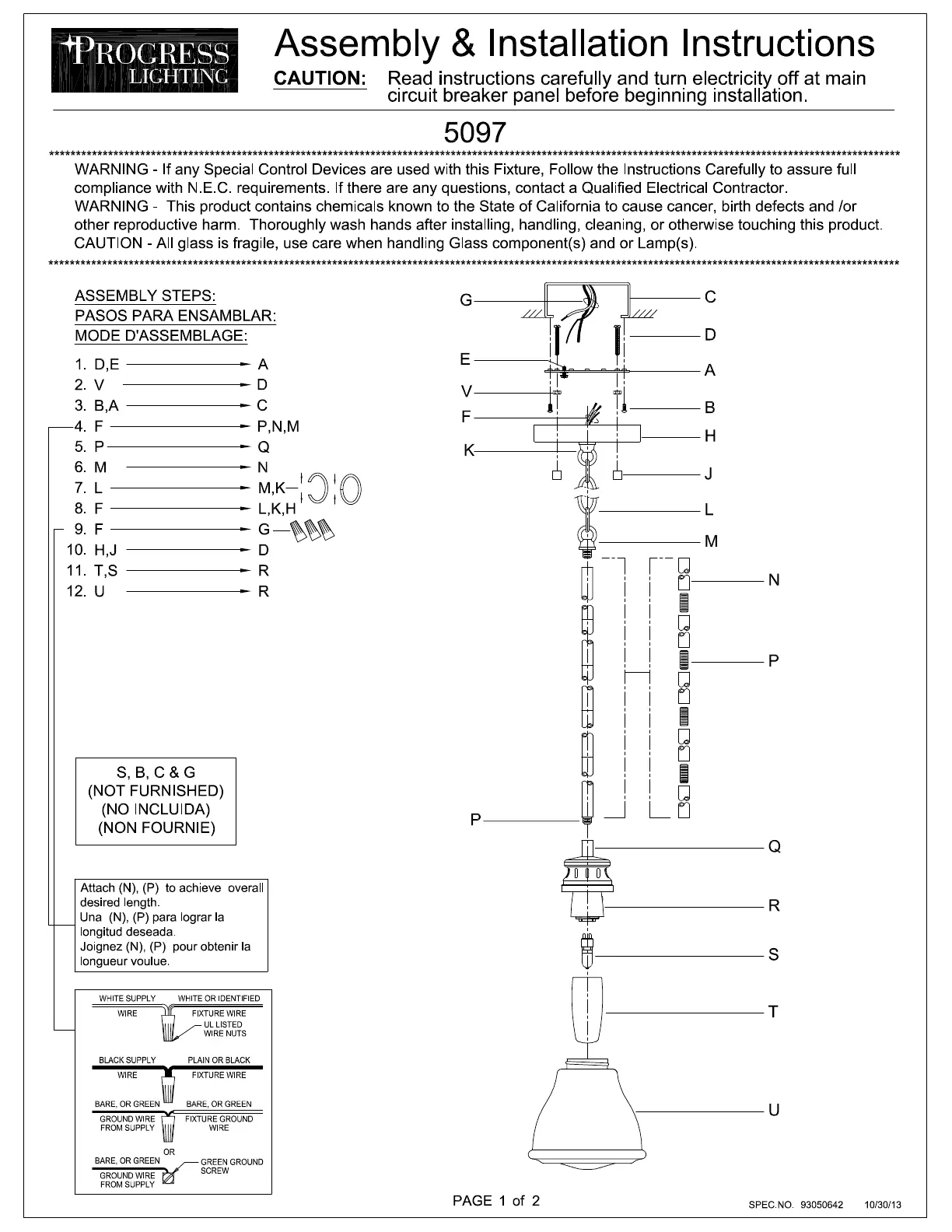 PROGRESS LIGHTING

Assembly & Installation Instructions

CAUTION: Read instructions carefully and turn electricity off at main circuit breaker panel before beginning installation.

5097

WARNING - If any Special Control Devices are used with this Fixture, Follow the Instructions Carefully to assure full compliance with N.E.C. requirements. If there are any questions, contact a Qualified Electrical Contractor.
WARNING - This product contains chemicals known to the State of California to cause cancer, birth defects and /or other reproductive harm. Thoroughly wash hands after installing, handling, cleaning, or otherwise touching this product.
CAUTION - All glass is fragile, use care when handling Glass component(s) and or Lamp(s).

ASSEMBLY STEPS:
PASOS PARA ENSAMBLAR:
MODE D'ASSEMBLAGE:

1. D,E → A
2. V → D
3. B,A → C
4. F → P,N,M
5. P → Q
6. M → N
7. L → M,K
8. F → L,K,H
9. F → G
10. H,J → D
11. T,S → R
12. U → R

S, B, C & G
(NOT FURNISHED)
(NO INCLUIDA)
(NON FOURNIE)

Attach (N), (P) to achieve overall desired length.
Una (N), (P) para lograr la longitud deseada.
Joignez (N), (P) pour obtenir la longueur voulue.

WHITE SUPPLY WIRE
WHITE OR IDENTIFIED FIXTURE WIRE
UL LISTED WIRE NUTS
BLACK SUPPLY WIRE
PLAIN OR BLACK FIXTURE WIRE
BARE, OR GREEN GROUND WIRE FROM SUPPLY
BARE, OR GREEN FIXTURE GROUND WIRE
OR
BARE, OR GREEN GROUND WIRE FROM SUPPLY
GREEN GROUND SCREW

G
C
D
E
A
V
B
F
H
K
J
L
M
N
P
P
Q
R
S
T
U

PAGE 1 of 2

SPEC.NO. 93050642 10/30/13