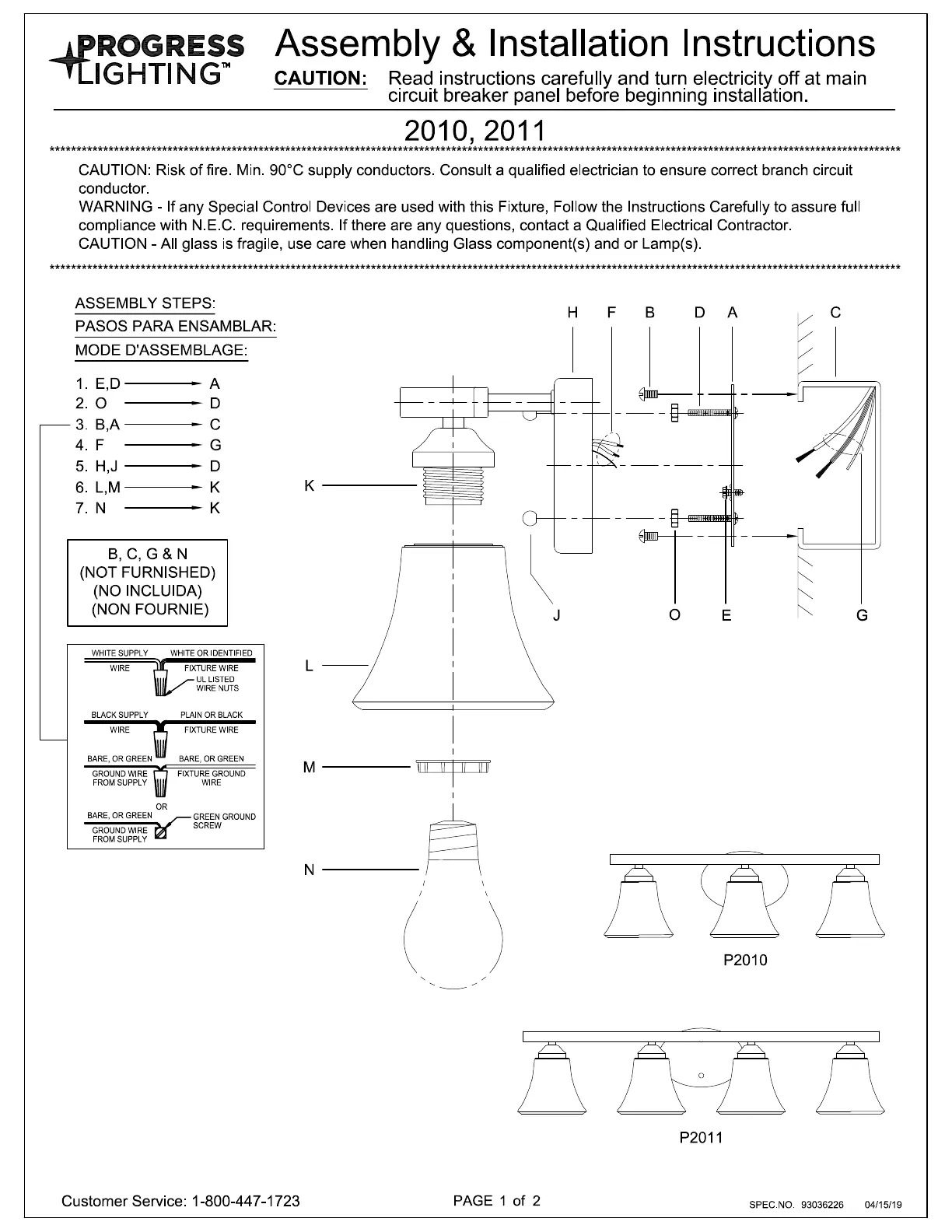 PROGRESS LIGHTING™

Assembly & Installation Instructions

CAUTION: Read instructions carefully and turn electricity off at main circuit breaker panel before beginning installation.

2010, 2011

CAUTION: Risk of fire. Min. 90°C supply conductors. Consult a qualified electrician to ensure correct branch circuit conductor.
WARNING - If any Special Control Devices are used with this Fixture, Follow the Instructions Carefully to assure full compliance with N.E.C. requirements. If there are any questions, contact a Qualified Electrical Contractor.
CAUTION - All glass is fragile, use care when handling Glass component(s) and or Lamp(s).

ASSEMBLY STEPS:
PASOS PARA ENSAMBLAR:
MODE D'ASSEMBLAGE:

1. E,D → A
2. O → D
3. B,A → C
4. F → G
5. H,J → D
6. L,M → K
7. N → K

B, C, G & N
(NOT FURNISHED)
(NO INCLUIDA)
(NON FOURNIE)

WHITE SUPPLY WIRE
WHITE OR IDENTIFIED FIXTURE WIRE
UL LISTED WIRE NUTS
BLACK SUPPLY WIRE
PLAIN OR BLACK FIXTURE WIRE
BARE, OR GREEN GROUND WIRE FROM SUPPLY
BARE, OR GREEN FIXTURE GROUND WIRE
OR
BARE, OR GREEN GROUND WIRE FROM SUPPLY
GREEN GROUND SCREW

H F B D A C
K
J O E G
L
M
N

P2010

P2011

Customer Service: 1-800-447-1723
PAGE 1 of 2
SPEC.NO. 93036226 04/15/19