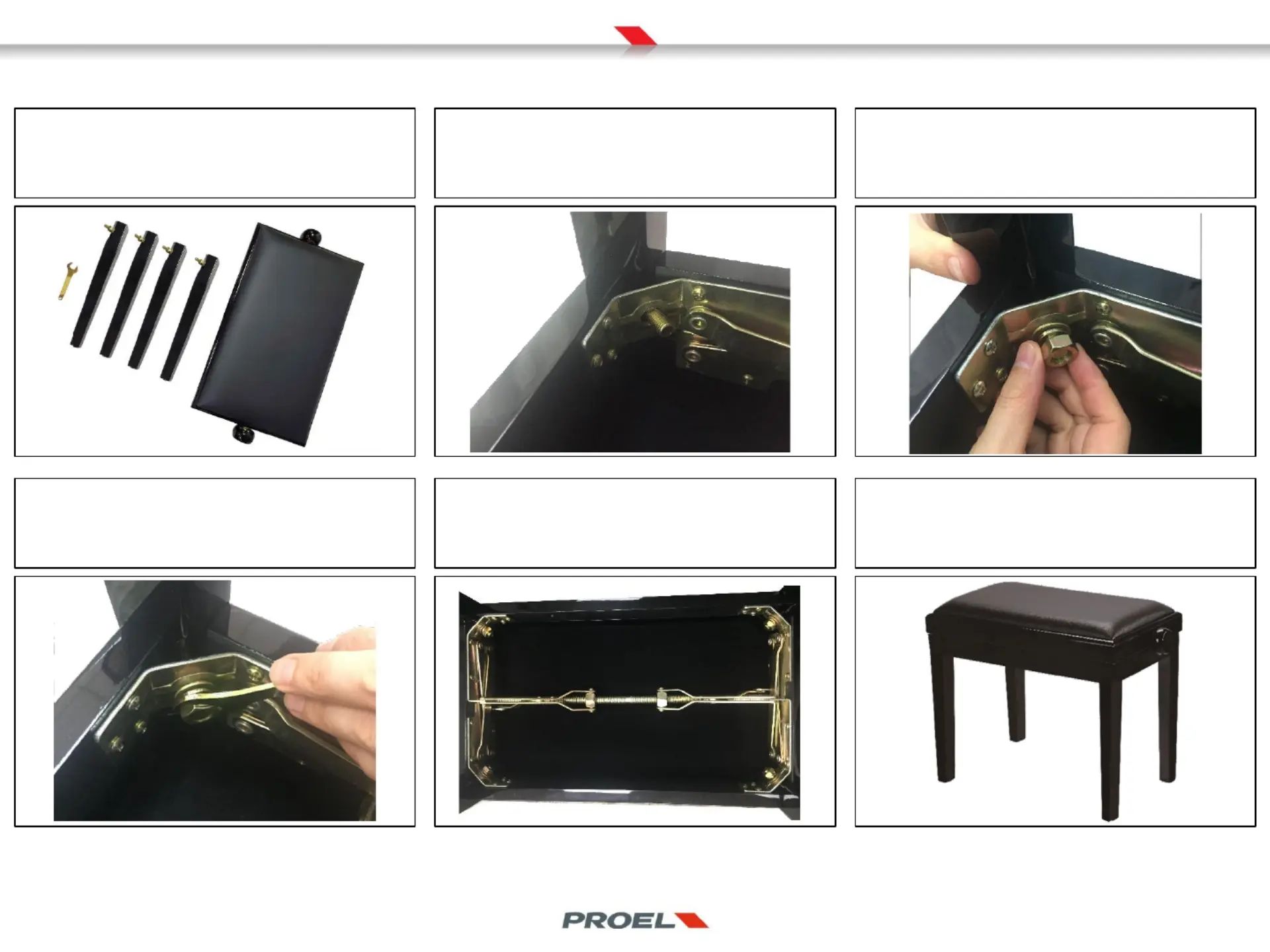 PROEL