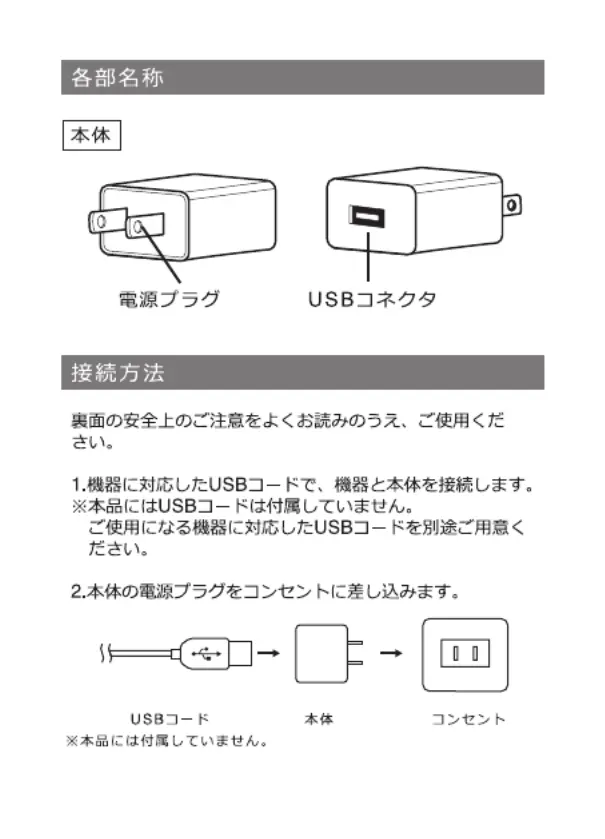 各部名称

本体

電源プラグ

USBコネクタ

接続方法

裏面の安全上のご注意をよくお読みのうえ、ご使用ください。

1.機器に対応したUSBコードで、機器と本体を接続します。
※本品にはUSBコードは付属していません。
ご使用になる機器に対応したUSBコードを別途ご用意ください。

2.本体の電源プラグをコンセントに差し込みます。

USBコード
本体
コンセント
※本品には付属していません。