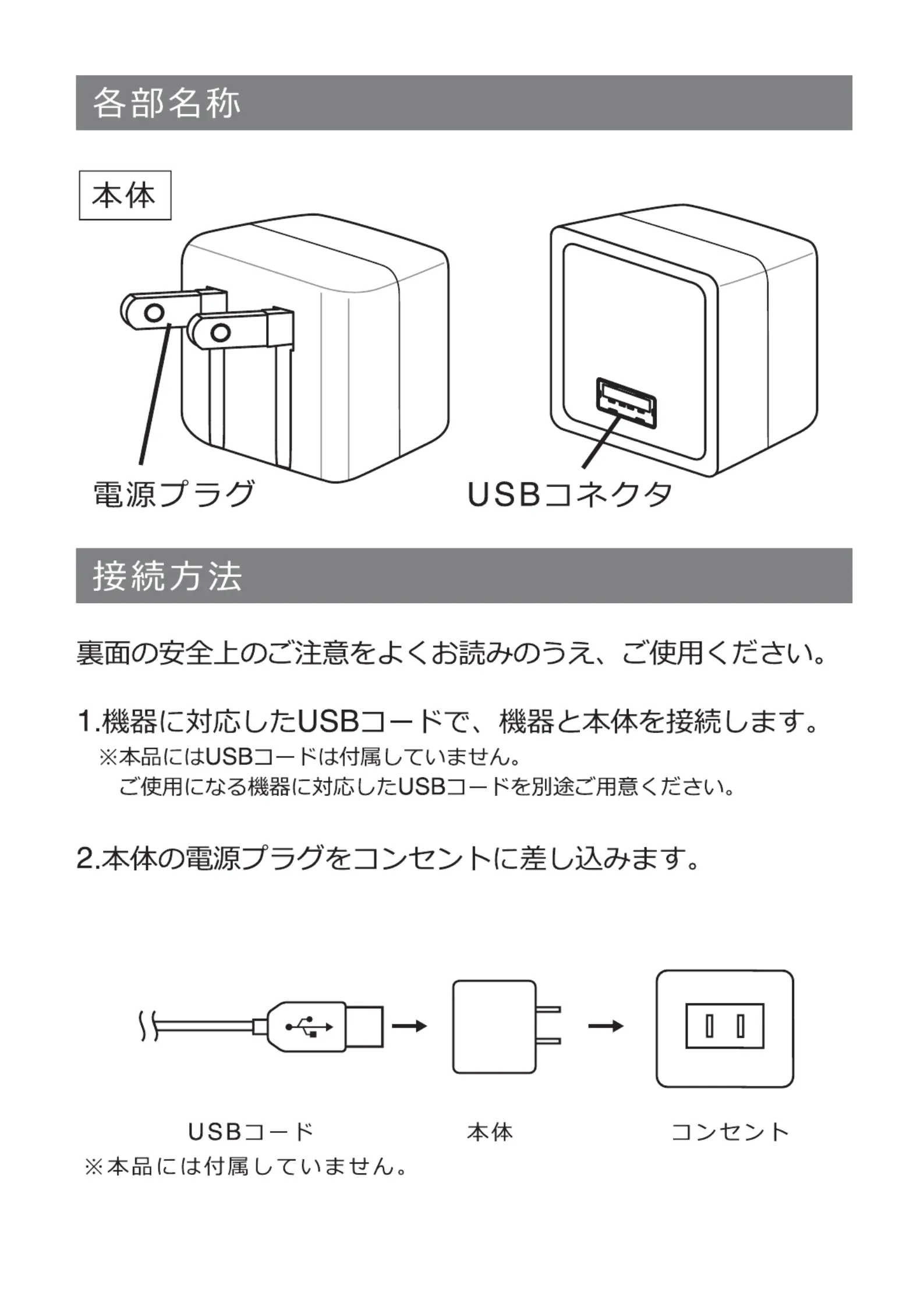 各部名称

本体

電源プラグ

USBコネクタ

接続方法

裏面の安全上のご注意をよくお読みのうえ、ご使用ください。

1.機器に対応したUSBコードで、機器と本体を接続します。
※本品にはUSBコードは付属していません。
ご使用になる機器に対応したUSBコードを別途ご用意ください。

2.本体の電源プラグをコンセントに差し込みます。

USBコード
※本品には付属していません。

本体

コンセント