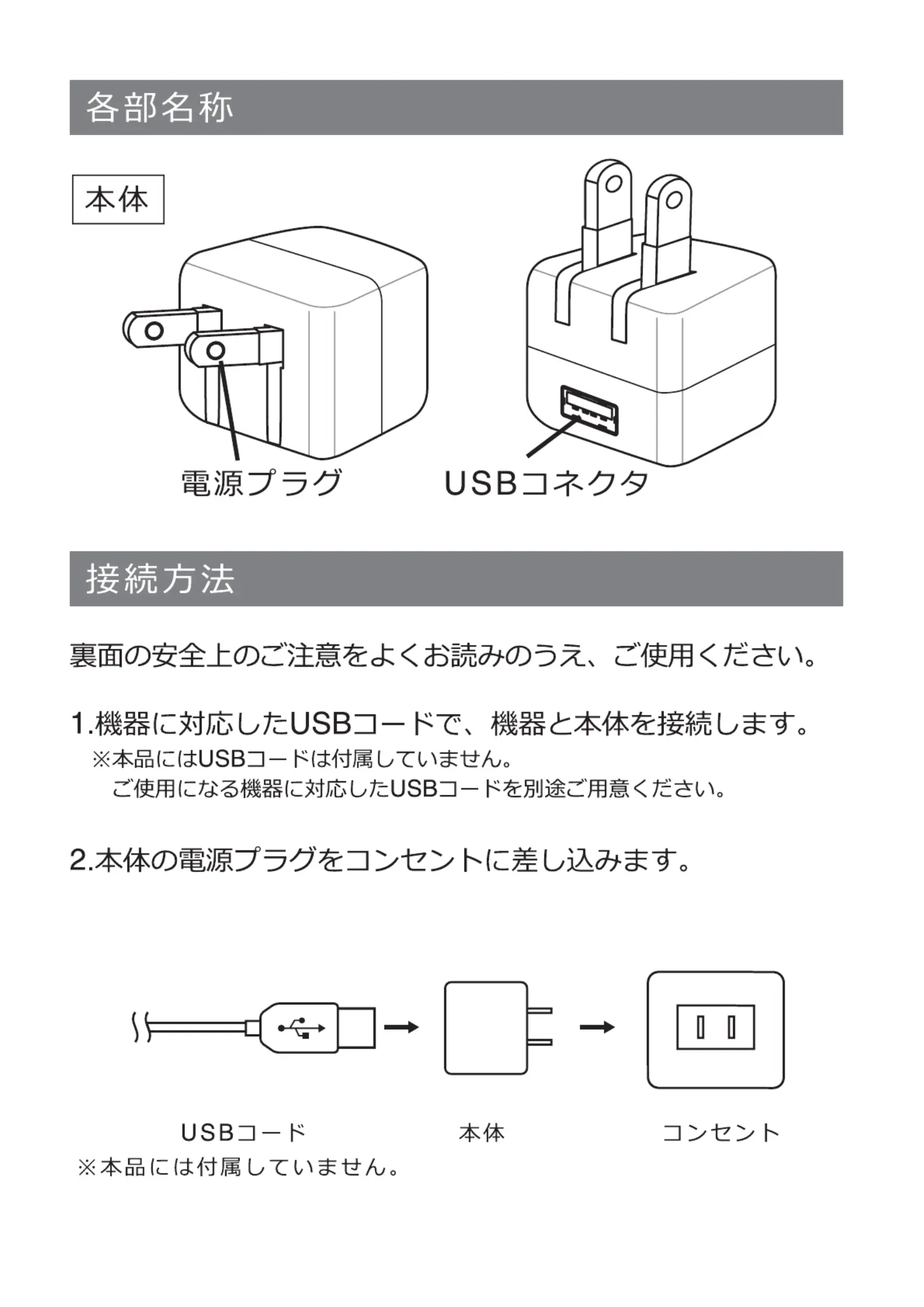 各部名称

本体

電源プラグ

USBコネクタ

接続方法

裏面の安全上のご注意をよくお読みのうえ、ご使用ください。

1.機器に対応したUSBコードで、機器と本体を接続します。
※本品にはUSBコードは付属していません。
ご使用になる機器に対応したUSBコードを別途ご用意ください。

2.本体の電源プラグをコンセントに差し込みます。

USBコード
※本品には付属していません。

本体

コンセント