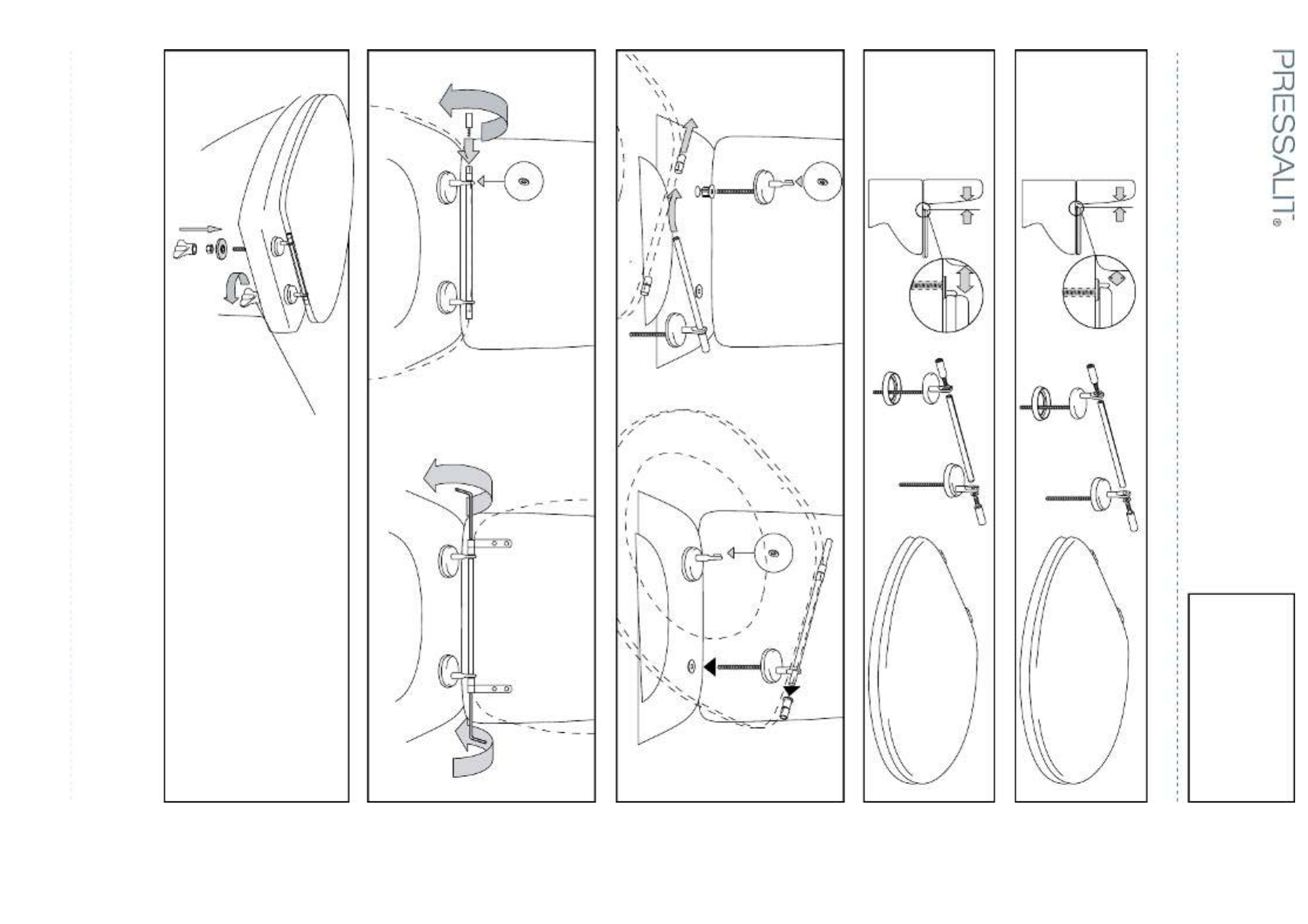 PRESSALIT®