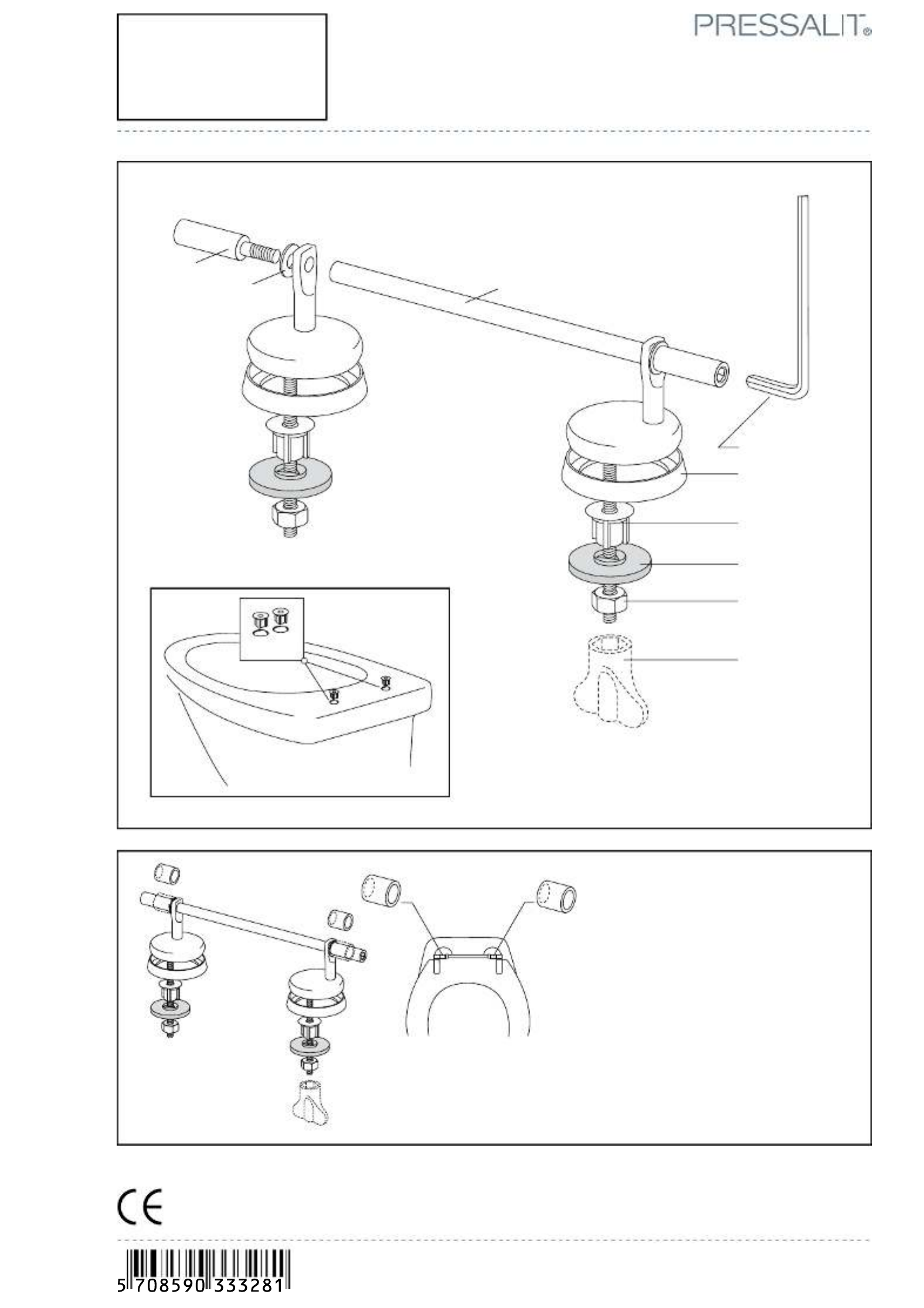 PRESSALIT®

CE

5 708590 333281