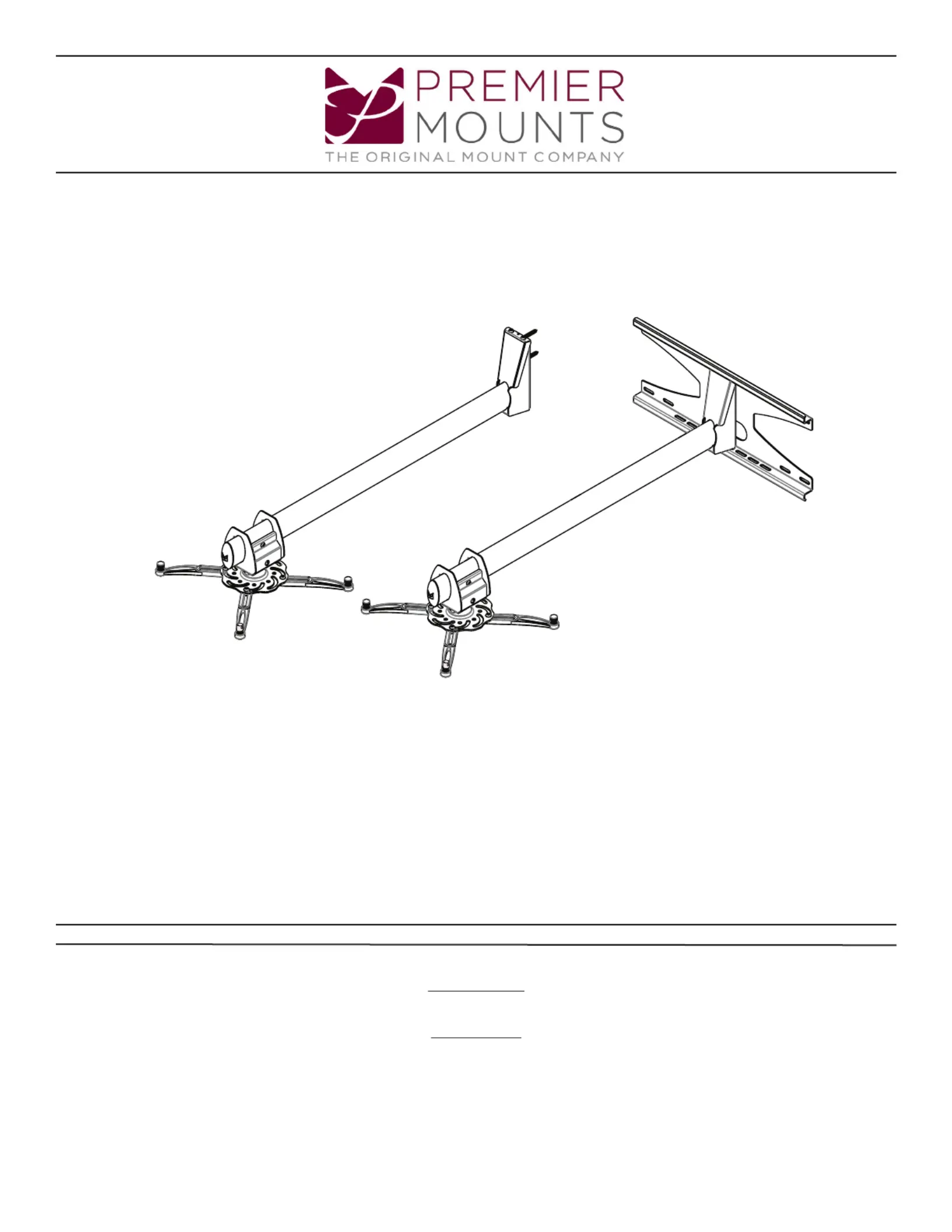 PREMIER MOUNTS
THE ORIGINAL MOUNT COMPANY