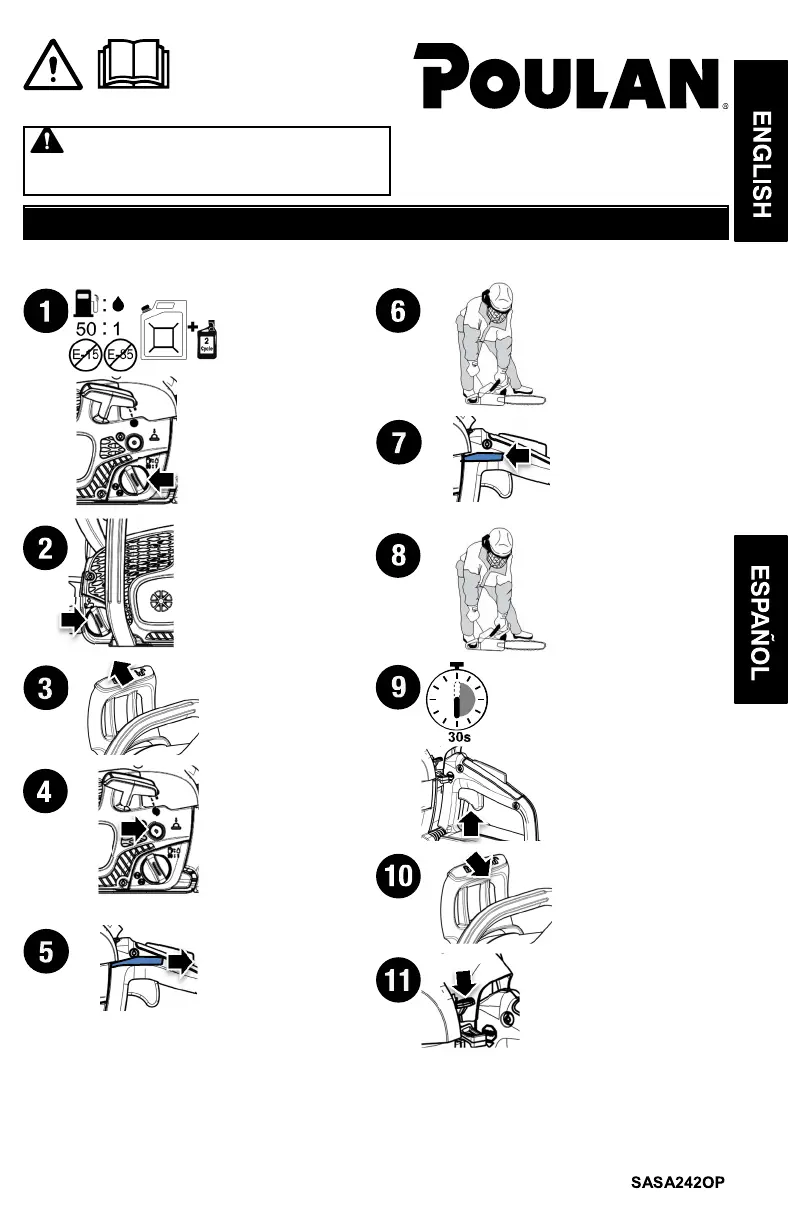 POULAN®

ENGLISH

ESPAÑOL

1
50 : 1
E-15 E-85
2 Cycle

2

3

4

5

6

7

8

9
30s

10

11

SASA242OP