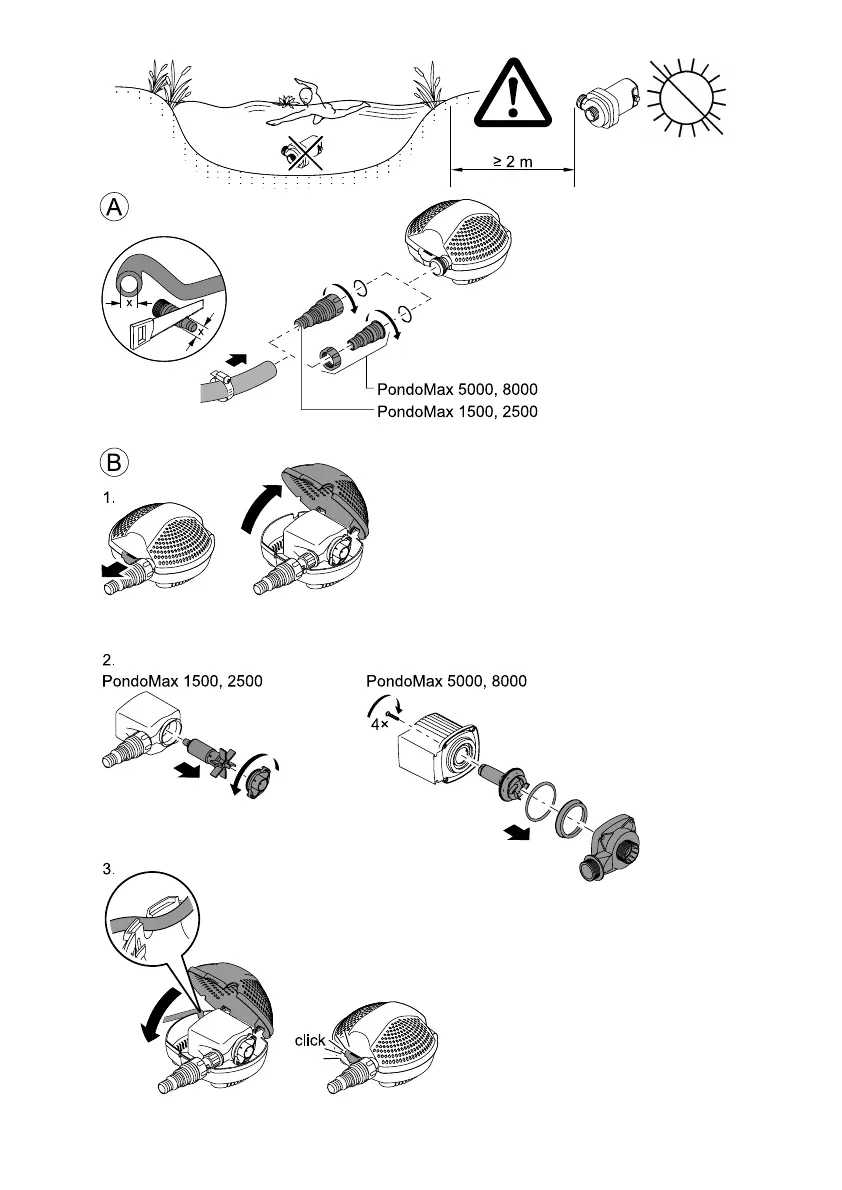 ≥ 2 m

A

x

x

PondoMax 5000, 8000
PondoMax 1500, 2500

B

1.

2.
PondoMax 1500, 2500

PondoMax 5000, 8000

4×

3.

click