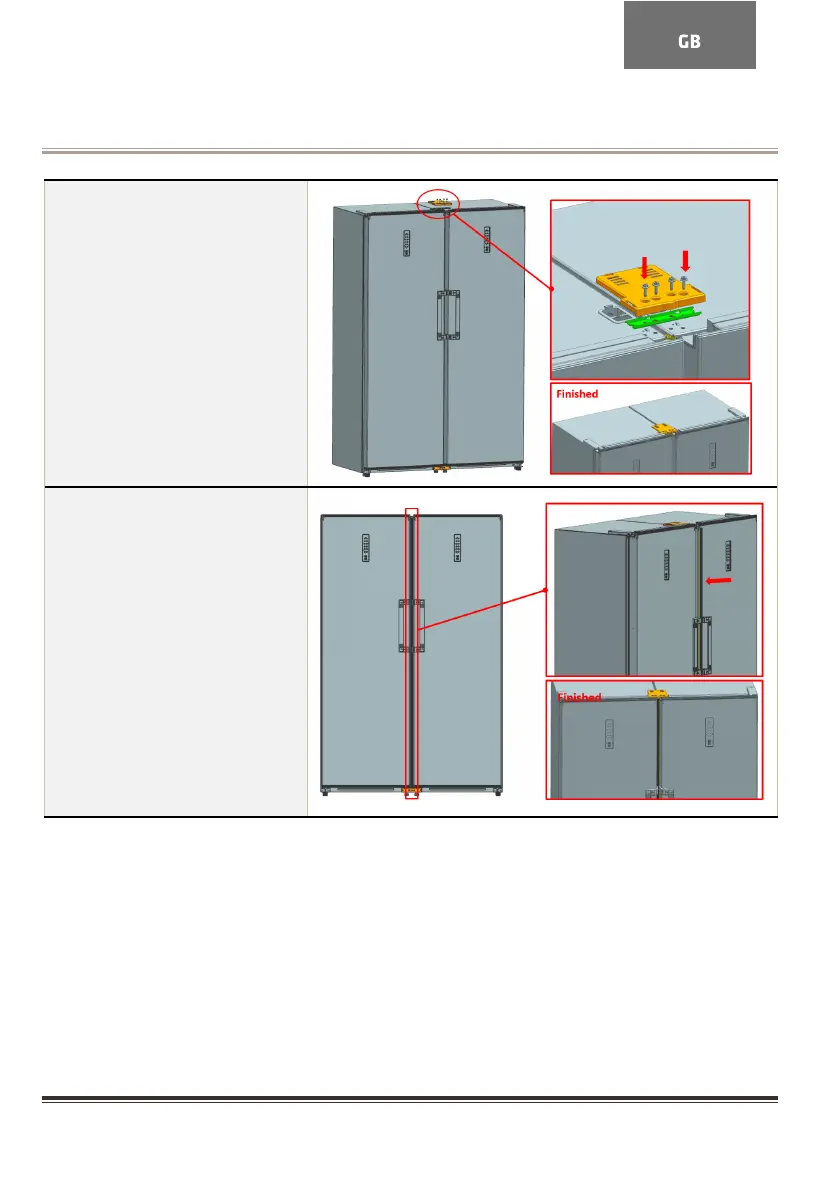 GB

Finished

Finished