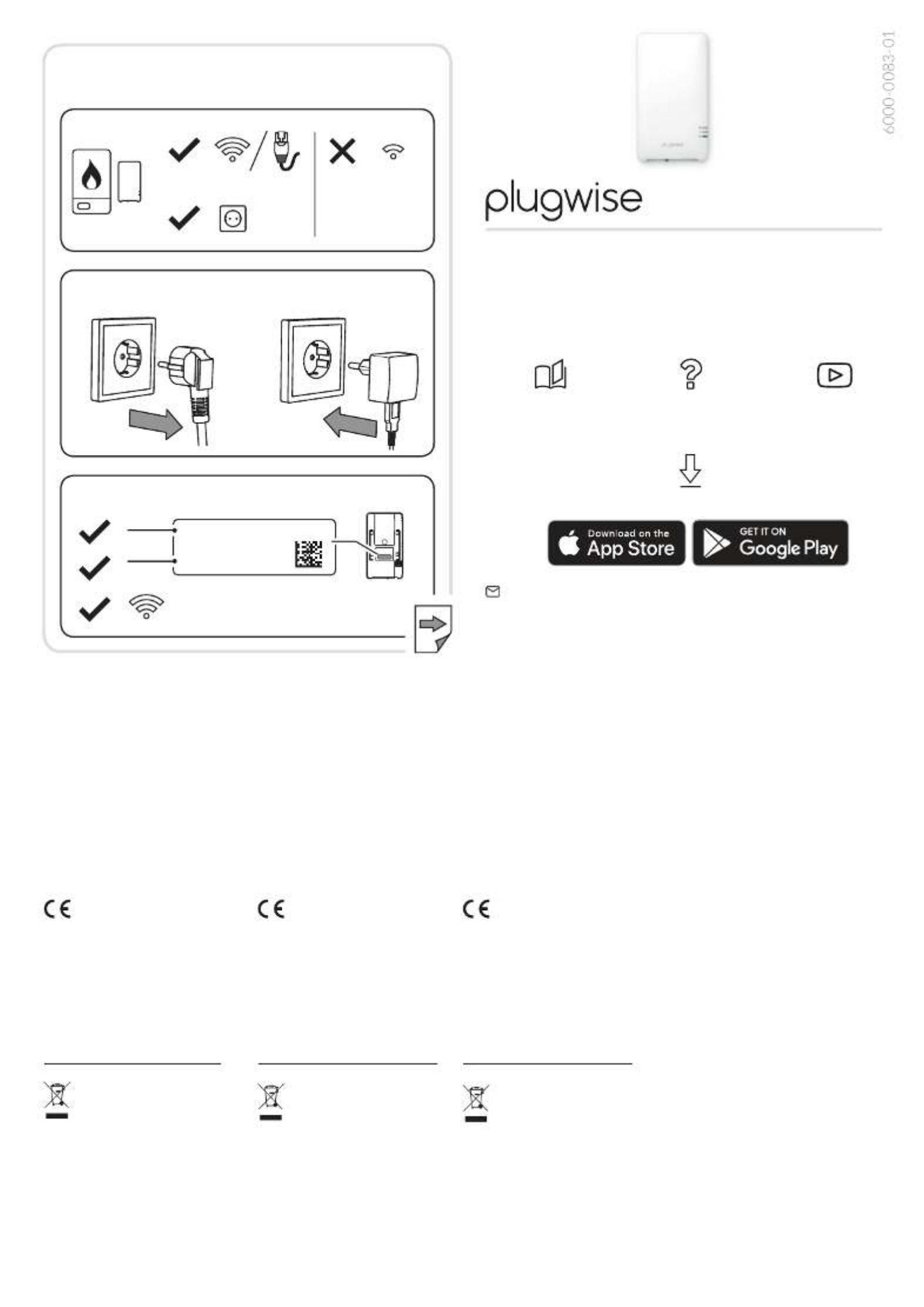 6000-0083-01

plugwise

Download on the
App Store

GET IT ON
Google Play

CE

CE

CE