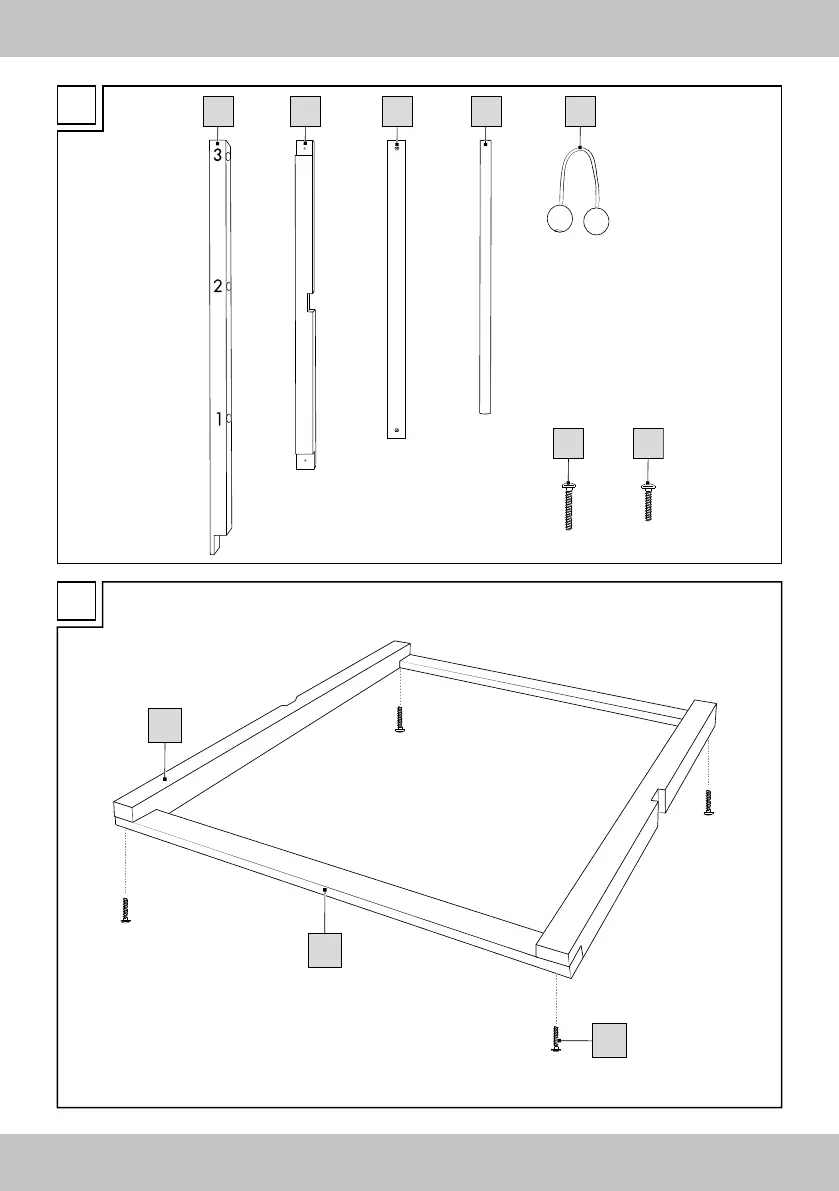 3

2

1