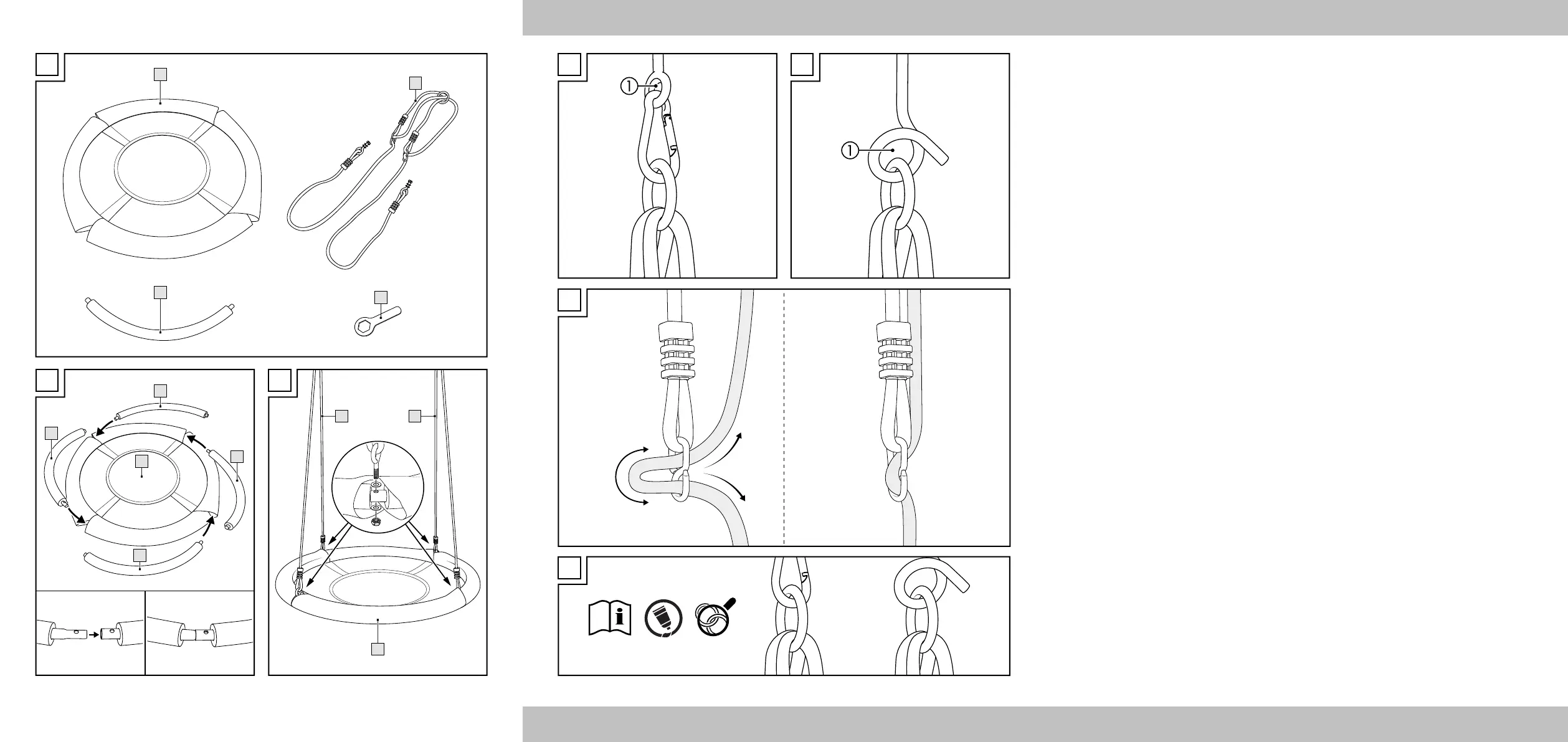 ①

①