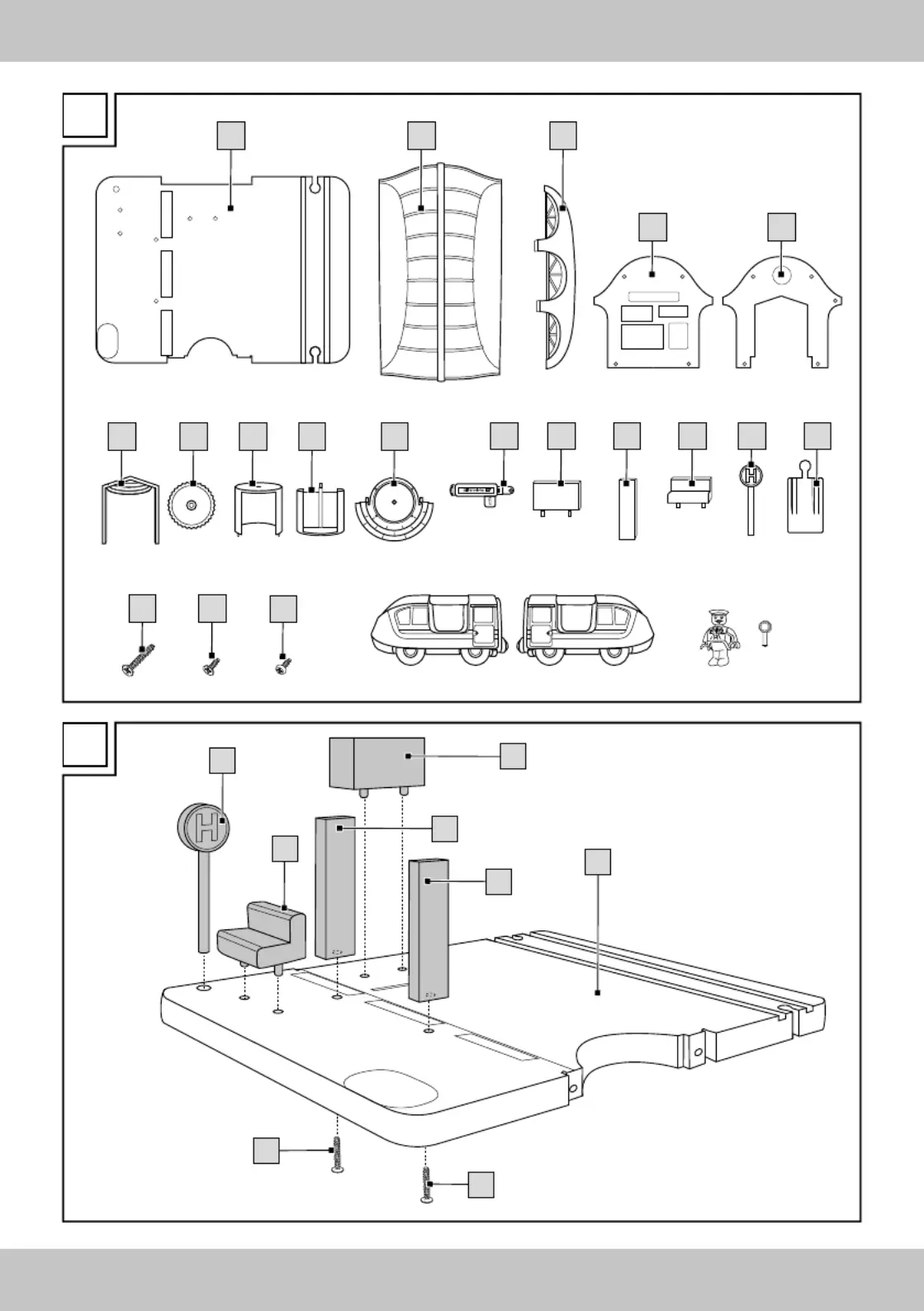 H

H