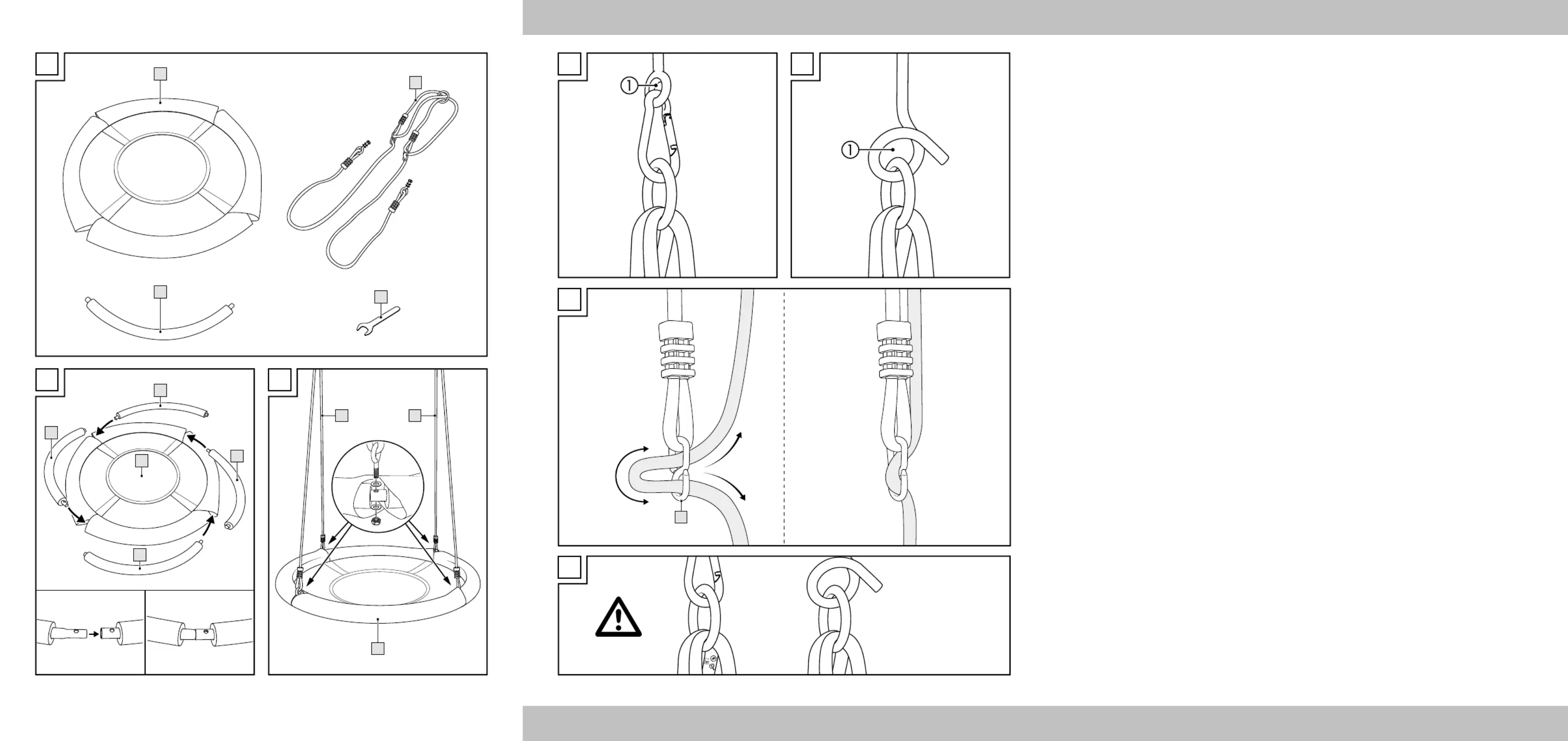 ①

①