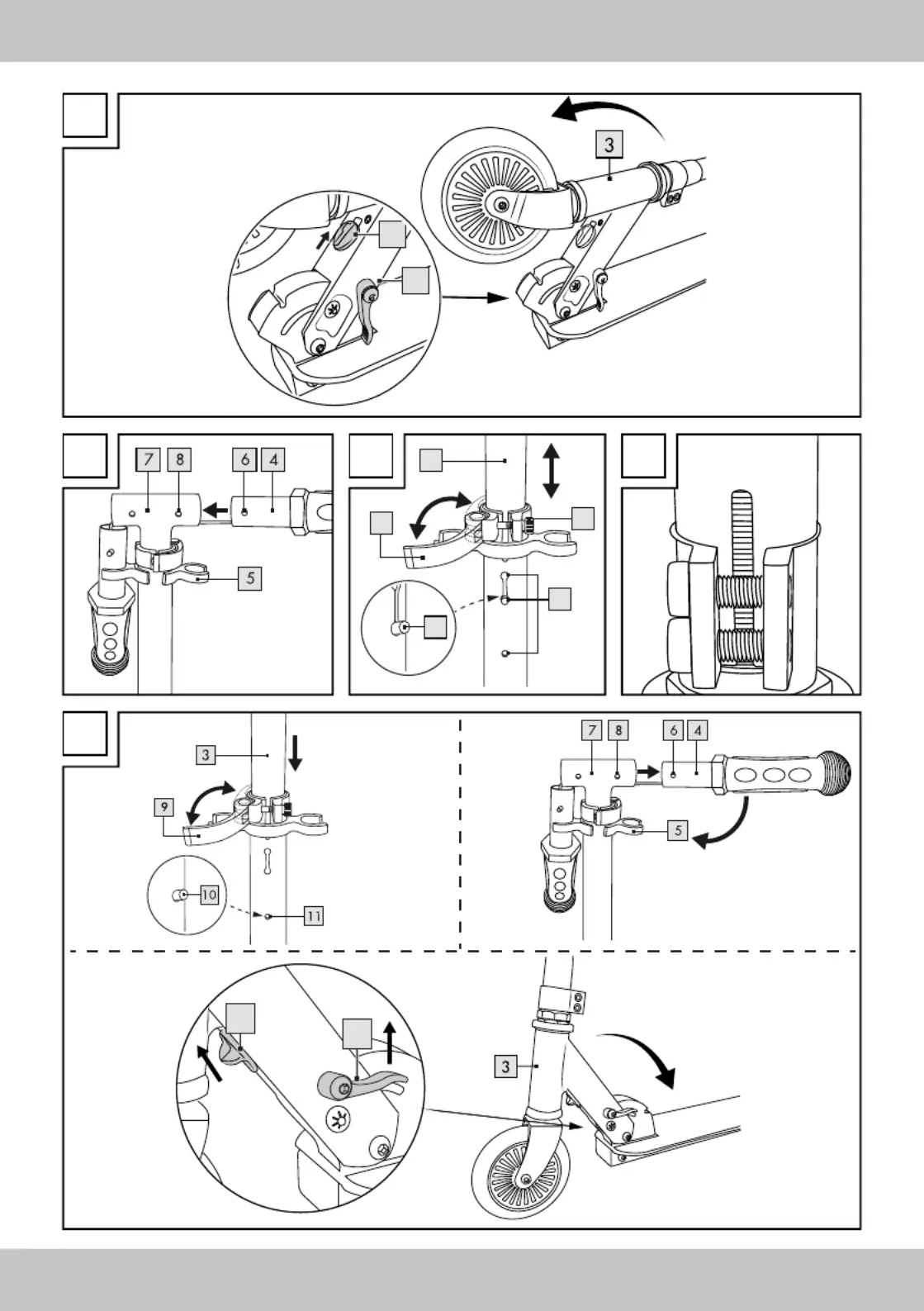 3

7 8 6 4

5

3

9

10

11

7 8 6 4

5

3