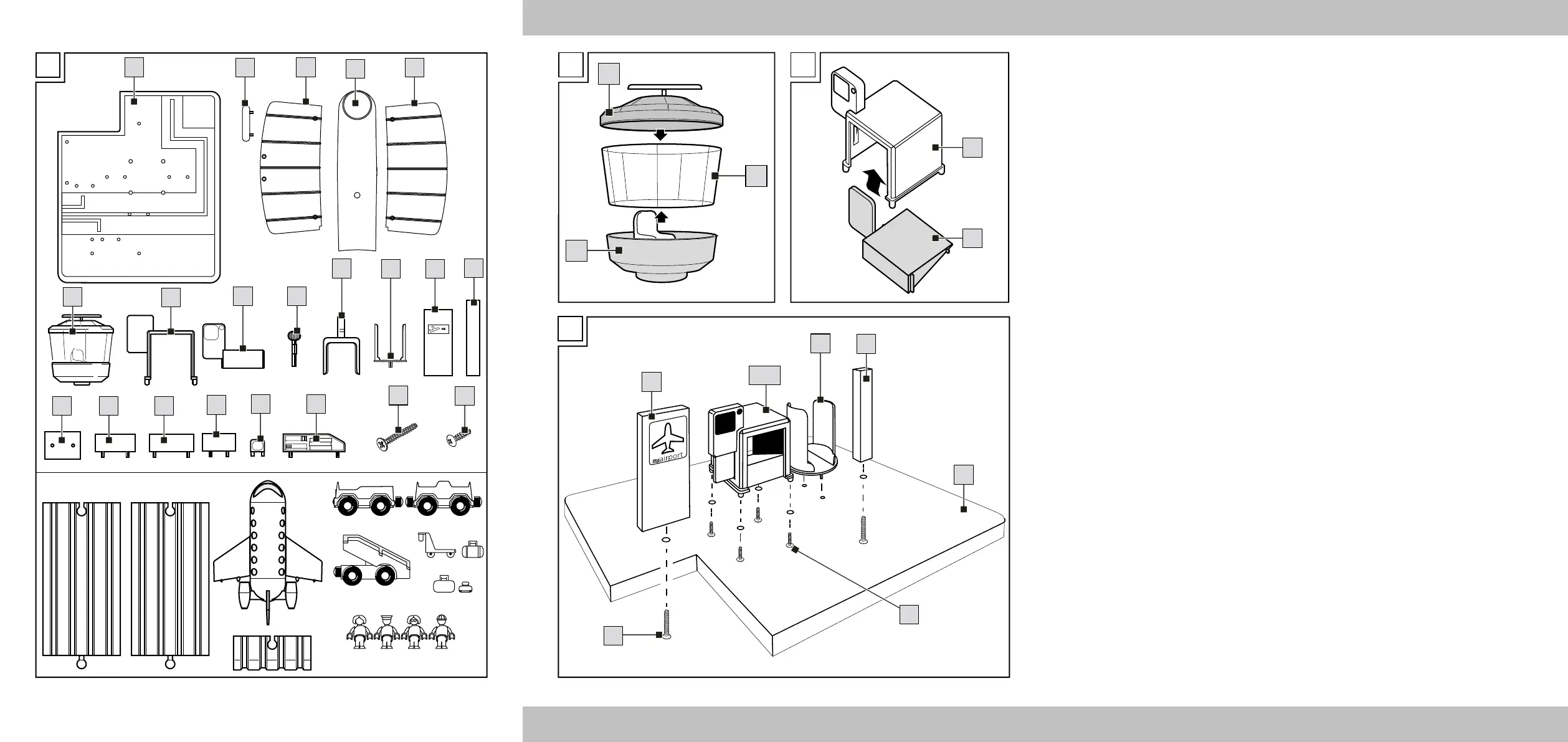 airport