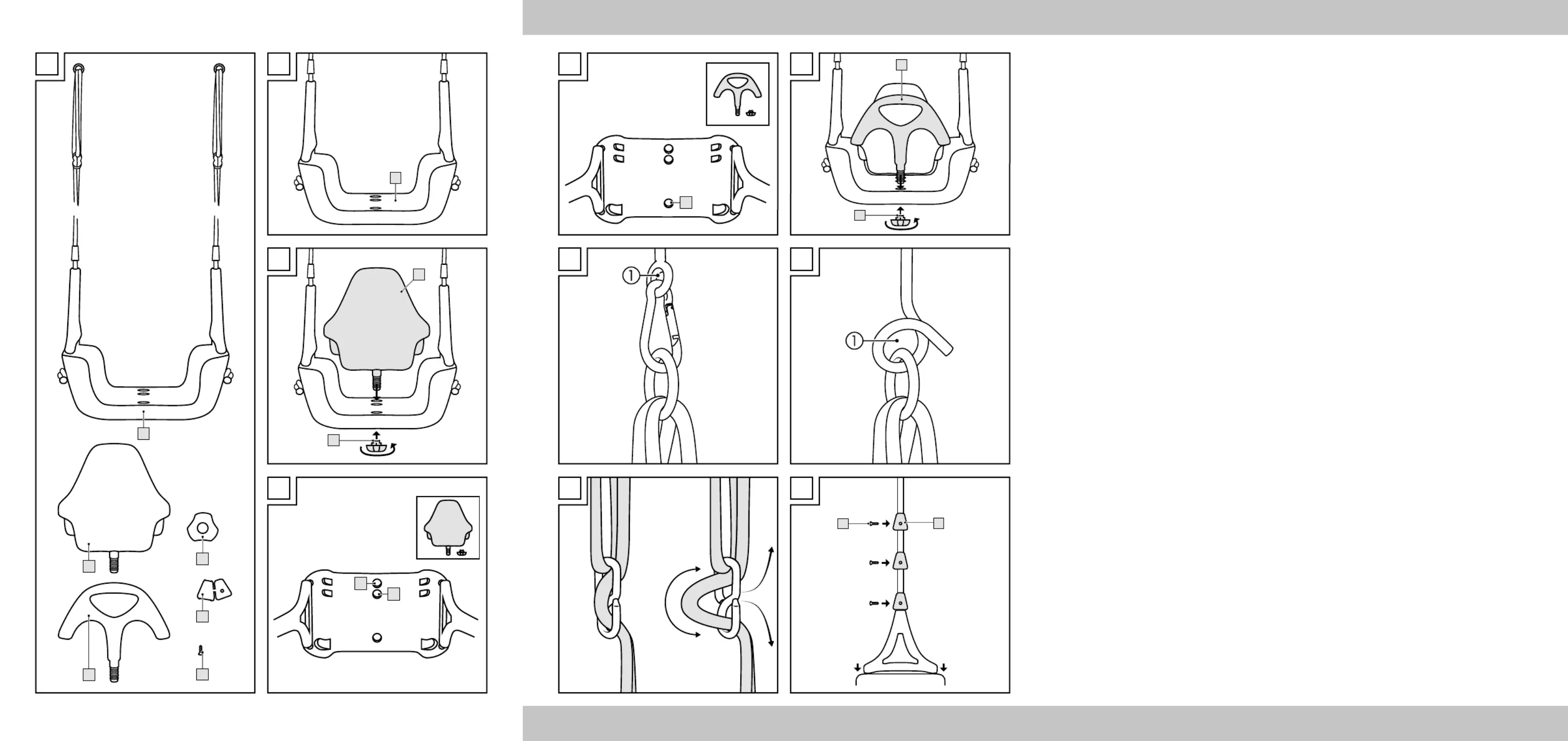 ①

①