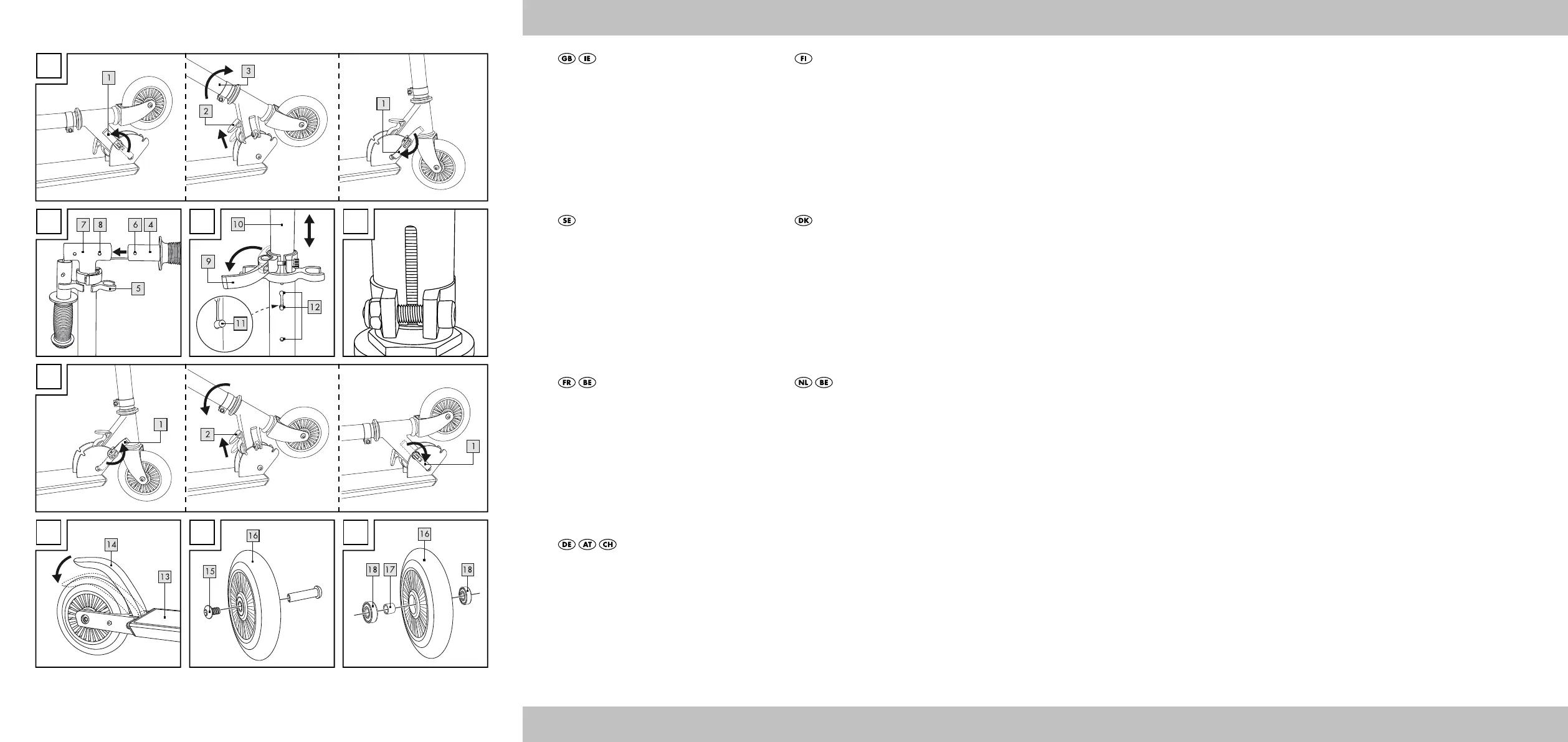 1
3
2
1

7 8 6 4
5
10
9
11
12

1
2
1

14
13
16
15
16
18 17 18

GB IE
FI
SE
DK
FR BE
NL BE
DE AT CH