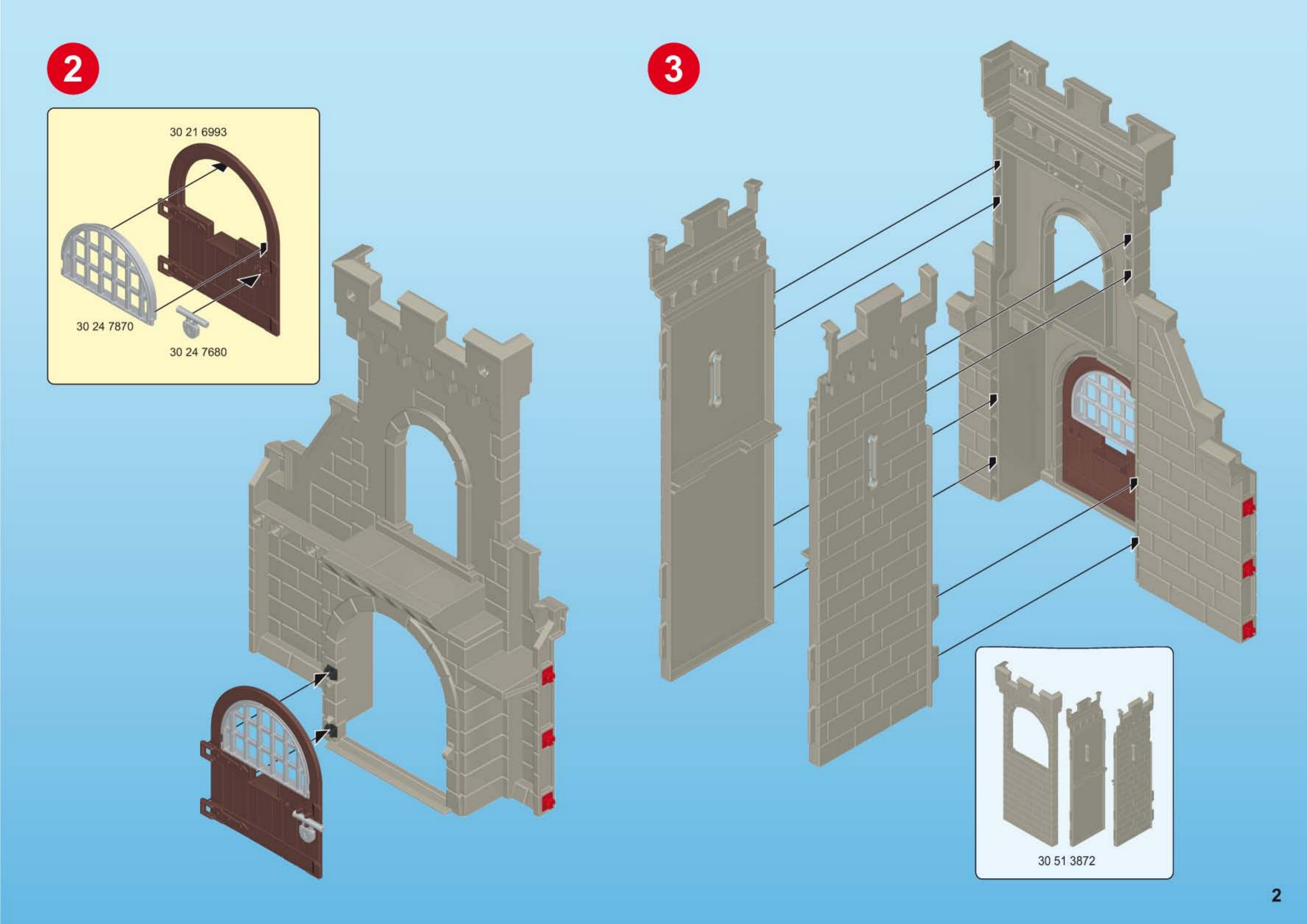 2

30 21 6993

30 24 7870

30 24 7680

3

30 51 3872

2