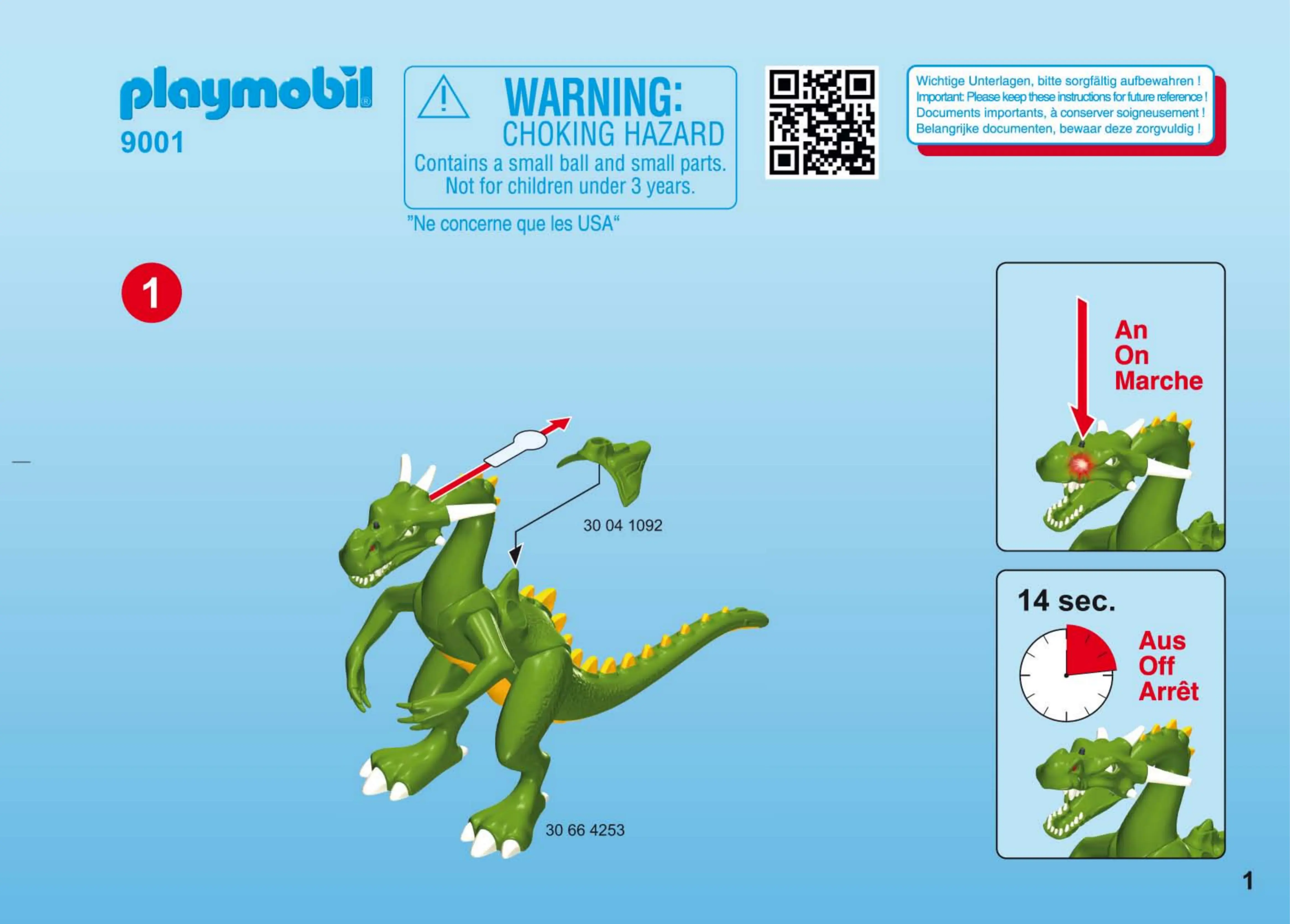 playmobil®
9001

WARNING:
CHOKING HAZARD
Contains a small ball and small parts.
Not for children under 3 years.

"Ne concerne que les USA"

Wichtige Unterlagen, bitte sorgfältig aufbewahren !
Important: Please keep these instructions for future reference !
Documents importants, à conserver soigneusement !
Belangrijke documenten, bewaar deze zorgvuldig !

1

30 04 1092

30 66 4253

An
On
Marche

14 sec.

Aus
Off
Arrêt

1