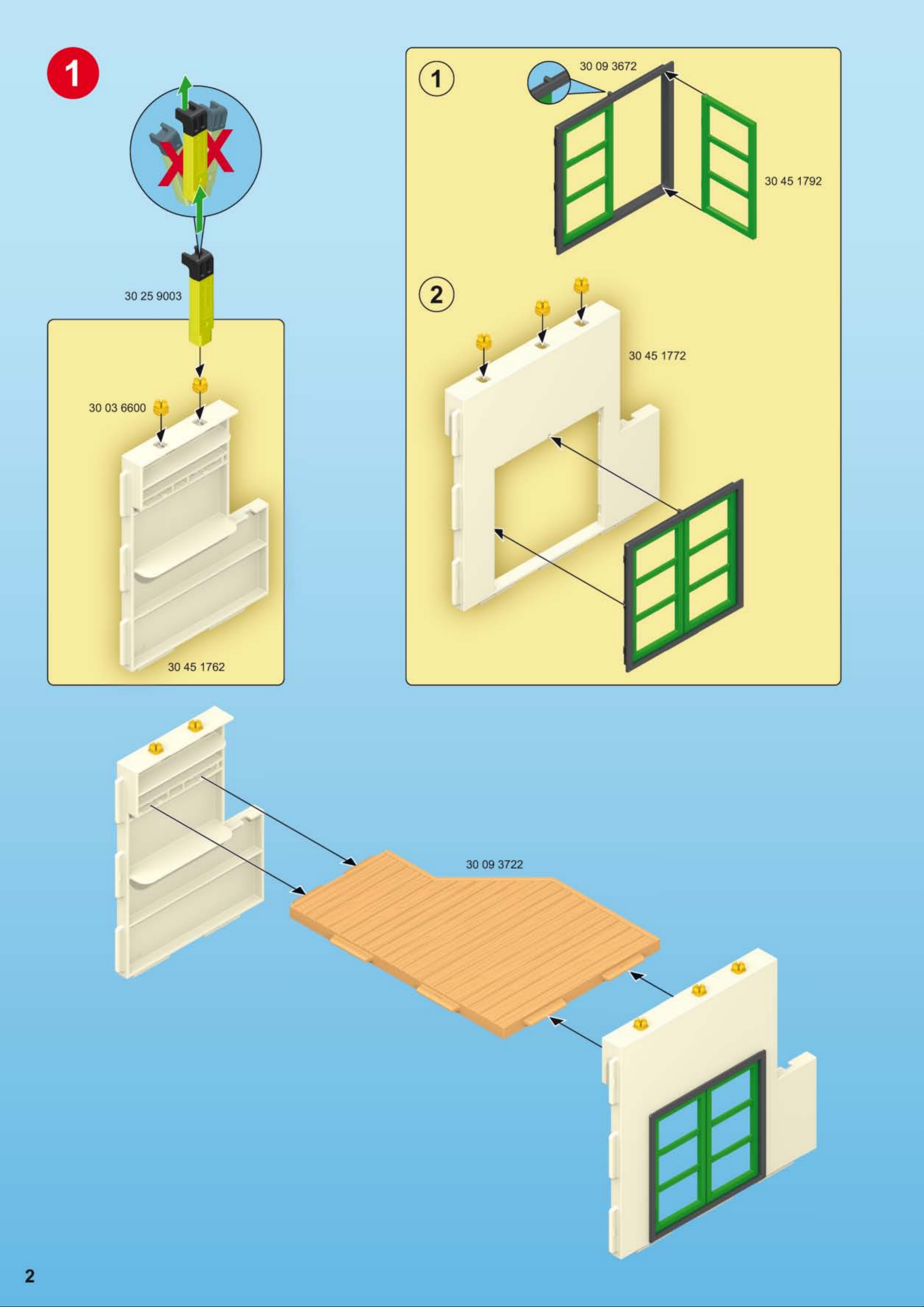 1

30 25 9003

30 03 6600

30 45 1762

1

30 09 3672

30 45 1792

2

30 45 1772

30 09 3722

2