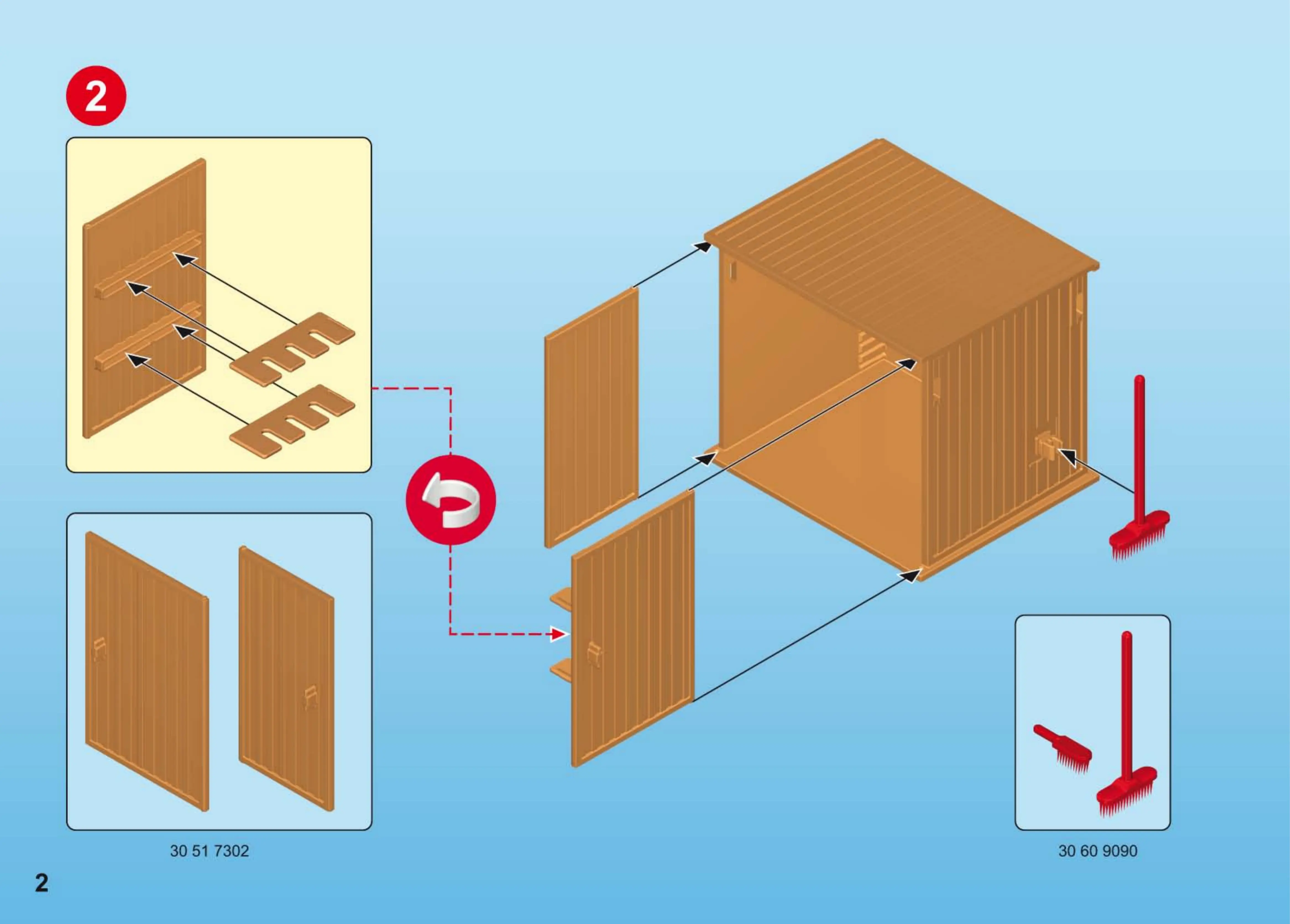 2

30 51 7302

30 60 9090

2