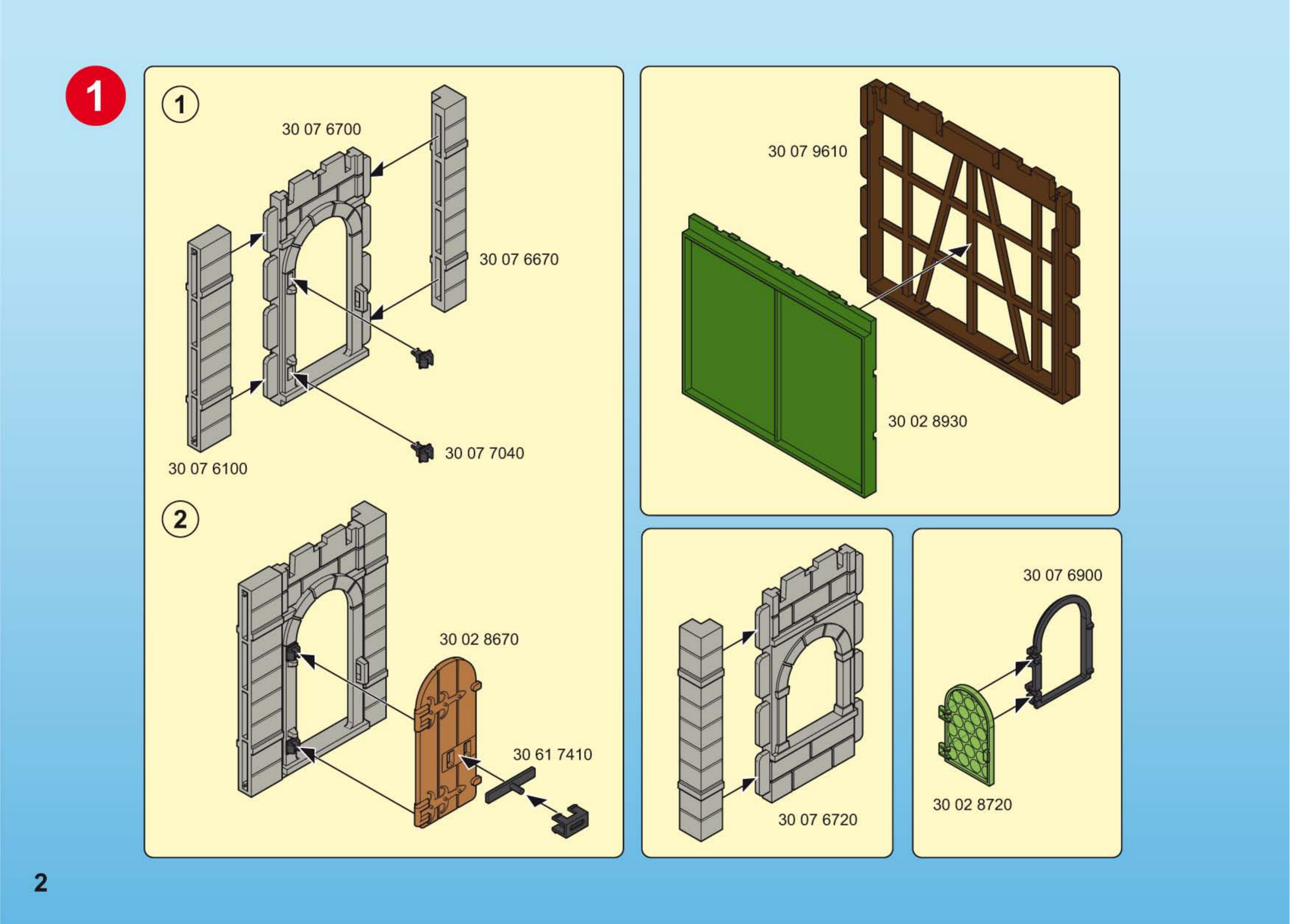 1

1

30 07 6700

30 07 6670

30 07 7040

30 07 6100

2

30 02 8670

30 61 7410

30 07 9610

30 02 8930

30 07 6720

30 07 6900

30 02 8720

2