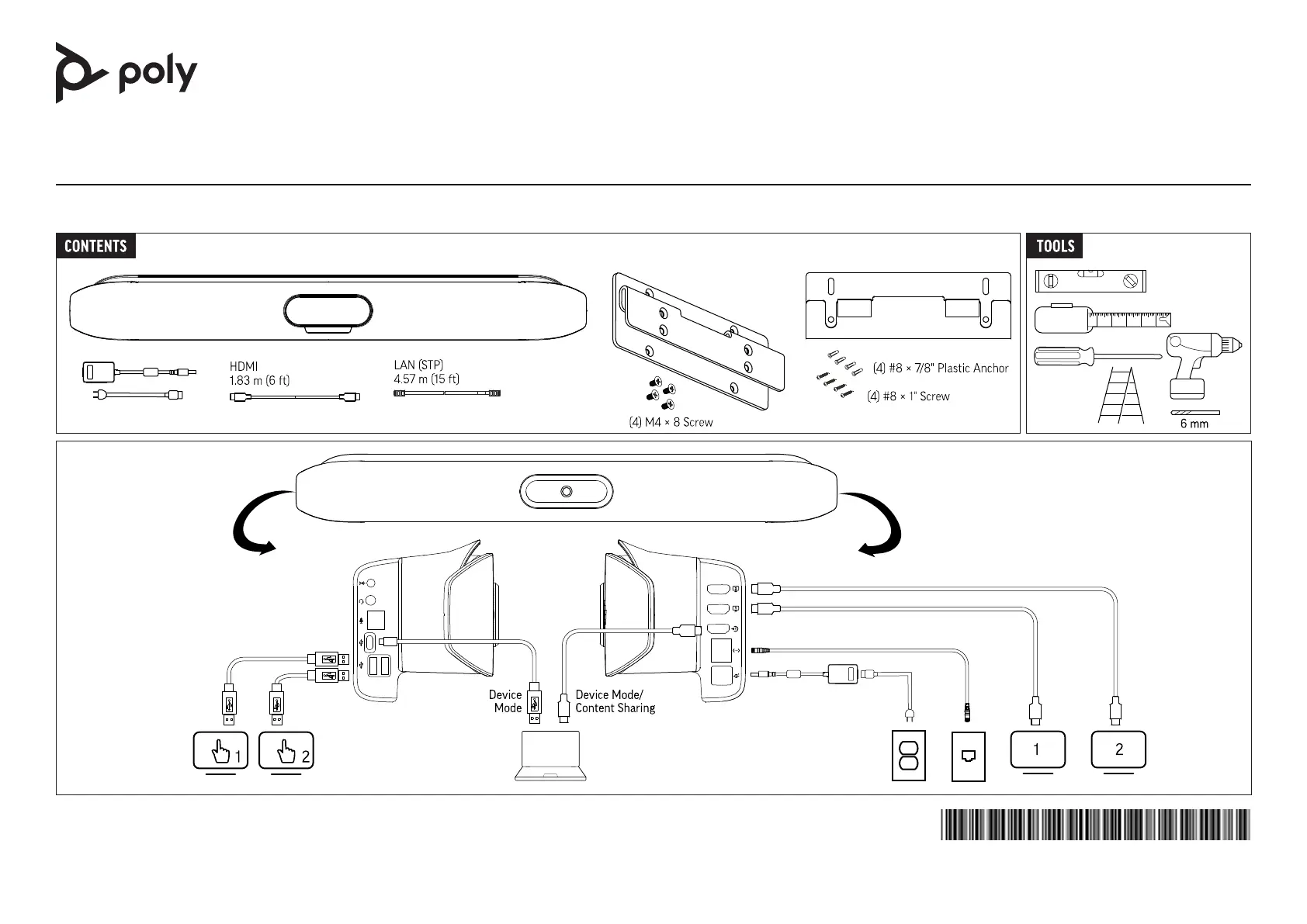 poly

CONTENTS

HDMI
1.83 m (6 ft)

LAN (STP)
4.57 m (15 ft)

(4) M4 × 8 Screw

(4) #8 × 7/8" Plastic Anchor

(4) #8 × 1" Screw

TOOLS

6 mm

Device
Mode

Device Mode/
Content Sharing

1

2

1

2