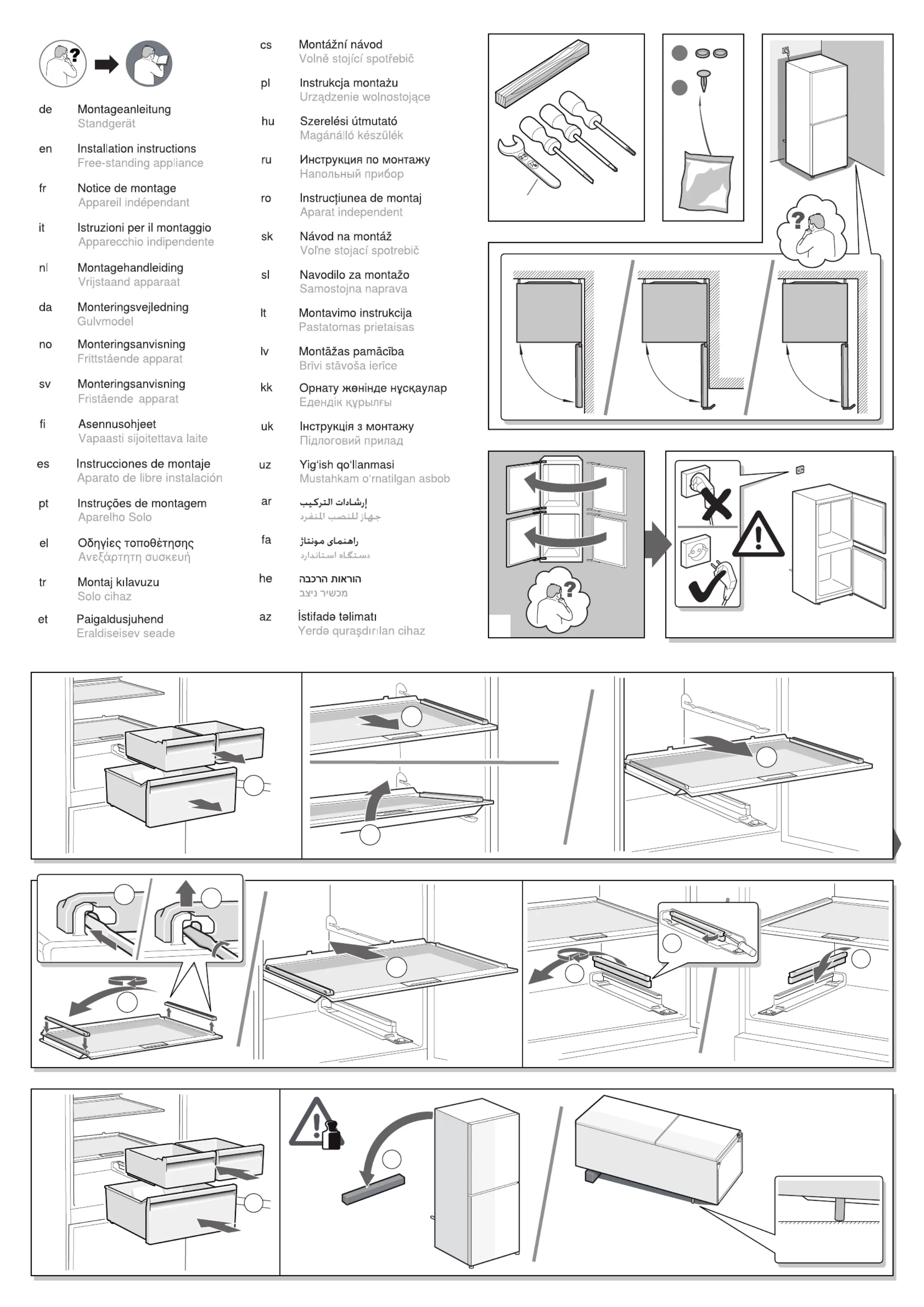 de Montageanleitung
Standgerät

en Installation instructions
Free-standing appliance

fr Notice de montage
Appareil indépendant

it Istruzioni per il montaggio
Apparecchio indipendente

nl Montagehandleiding
Vrijstaand apparaat

da Monteringsvejledning
Gulvmodel

no Monteringsanvisning
Frittstående apparat

sv Monteringsanvisning
Fristående apparat

fi Asennusohjeet
Vapaasti sijoitettava laite

es Instrucciones de montaje
Aparato de libre instalación

pt Instruções de montagem
Aparelho Solo

el Οδηγίες τοποθέτησης
Ανεξάρτητη συσκευή

tr Montaj kılavuzu
Solo cihaz

et Paigaldusjuhend
Eraldiseisev seade

cs Montážní návod
Volně stojící spotřebič

pl Instrukcja montażu
Urządzenie wolnostojące

hu Szerelési útmutató
Magánálló készülék

ru Инструкция по монтажу
Напольный прибор

ro Instrucțiunea de montaj
Aparat independent

sk Návod na montáž
Voľne stojací spotrebič

sl Navodilo za montažo
Samostojna naprava

lt Montavimo instrukcija
Pastatomas prietaisas

lv Montāžas pamācība
Brīvi stāvoša ierīce

kk Орнату жөнінде нұсқаулар
Едендік құрылғы

uk Інструкція з монтажу
Підлоговий прилад

uz Yig'ish qo'llanmasi
Mustahkam o'rnatilgan asbob

ar إرشادات التركيب
جهاز للنصب المنفرد

fa راهنمای مونتاژ
دستگاه استاندارد

he הוראות הרכבה
מכשיר ניצב

az İstifadə təlimatı
Yerdə quraşdırılan cihaz