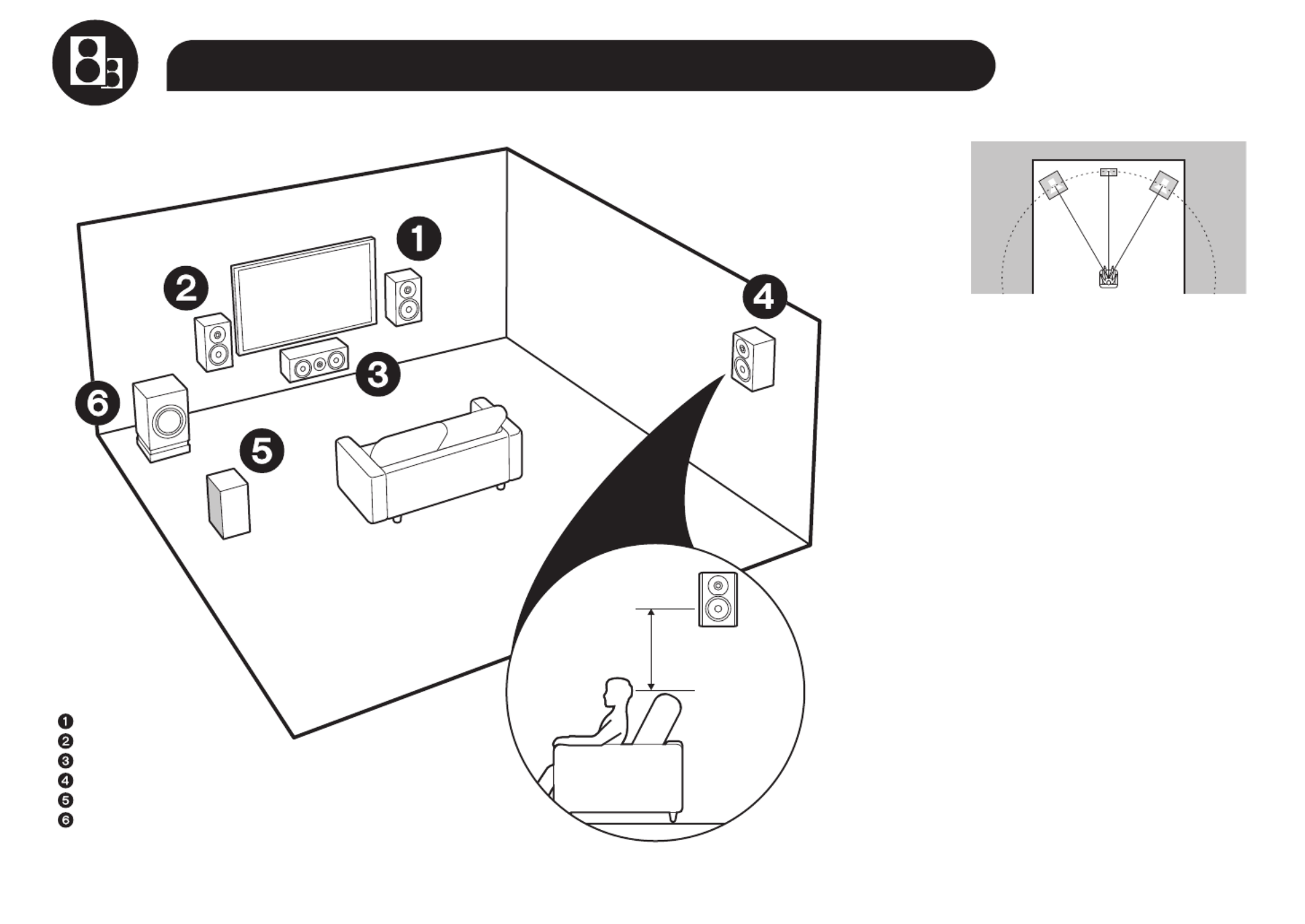 1
2
3
4
5
6

1
2
3
4
5
6