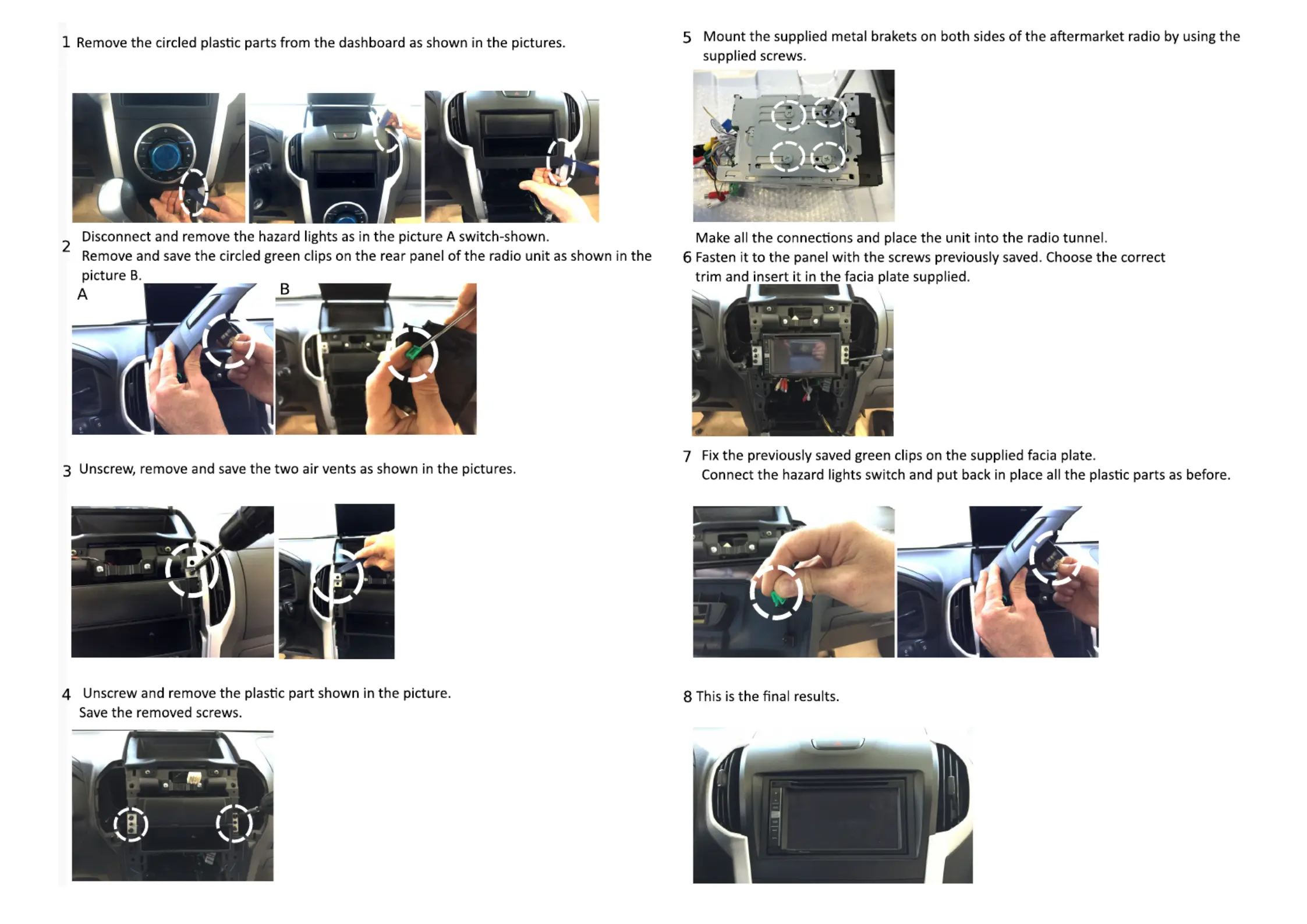 1 Remove the circled plastic parts from the dashboard as shown in the pictures.

2 Disconnect and remove the hazard lights as in the picture A switch-shown.
Remove and save the circled green clips on the rear panel of the radio unit as shown in the picture B.

A

B

3 Unscrew, remove and save the two air vents as shown in the pictures.

4 Unscrew and remove the plastic part shown in the picture.
Save the removed screws.

5 Mount the supplied metal brakets on both sides of the aftermarket radio by using the supplied screws.

6 Make all the connections and place the unit into the radio tunnel.
Fasten it to the panel with the screws previously saved. Choose the correct trim and insert it in the facia plate supplied.

7 Fix the previously saved green clips on the supplied facia plate.
Connect the hazard lights switch and put back in place all the plastic parts as before.

8 This is the final results.