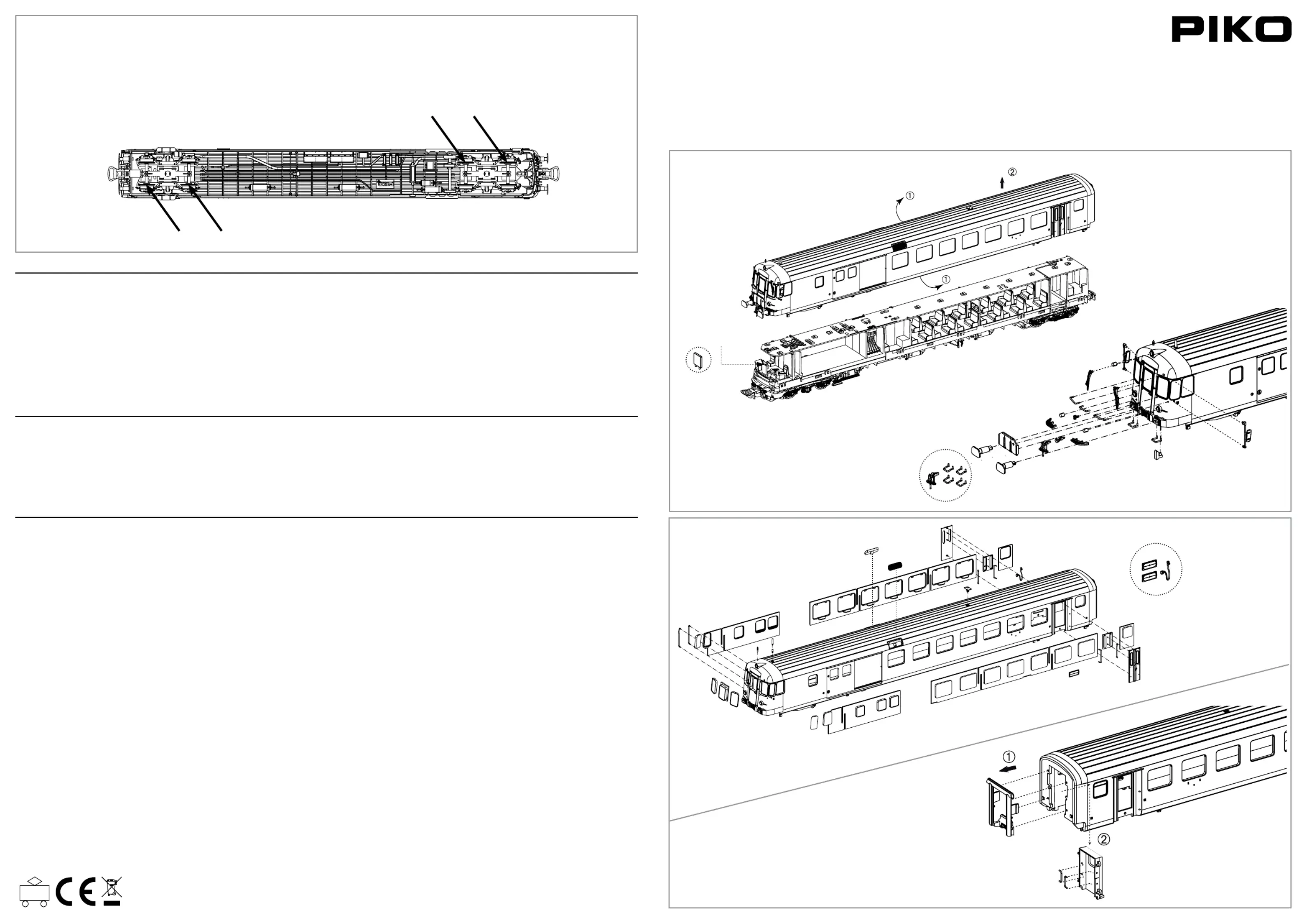 PIKO

①
②
①

①
②

CE