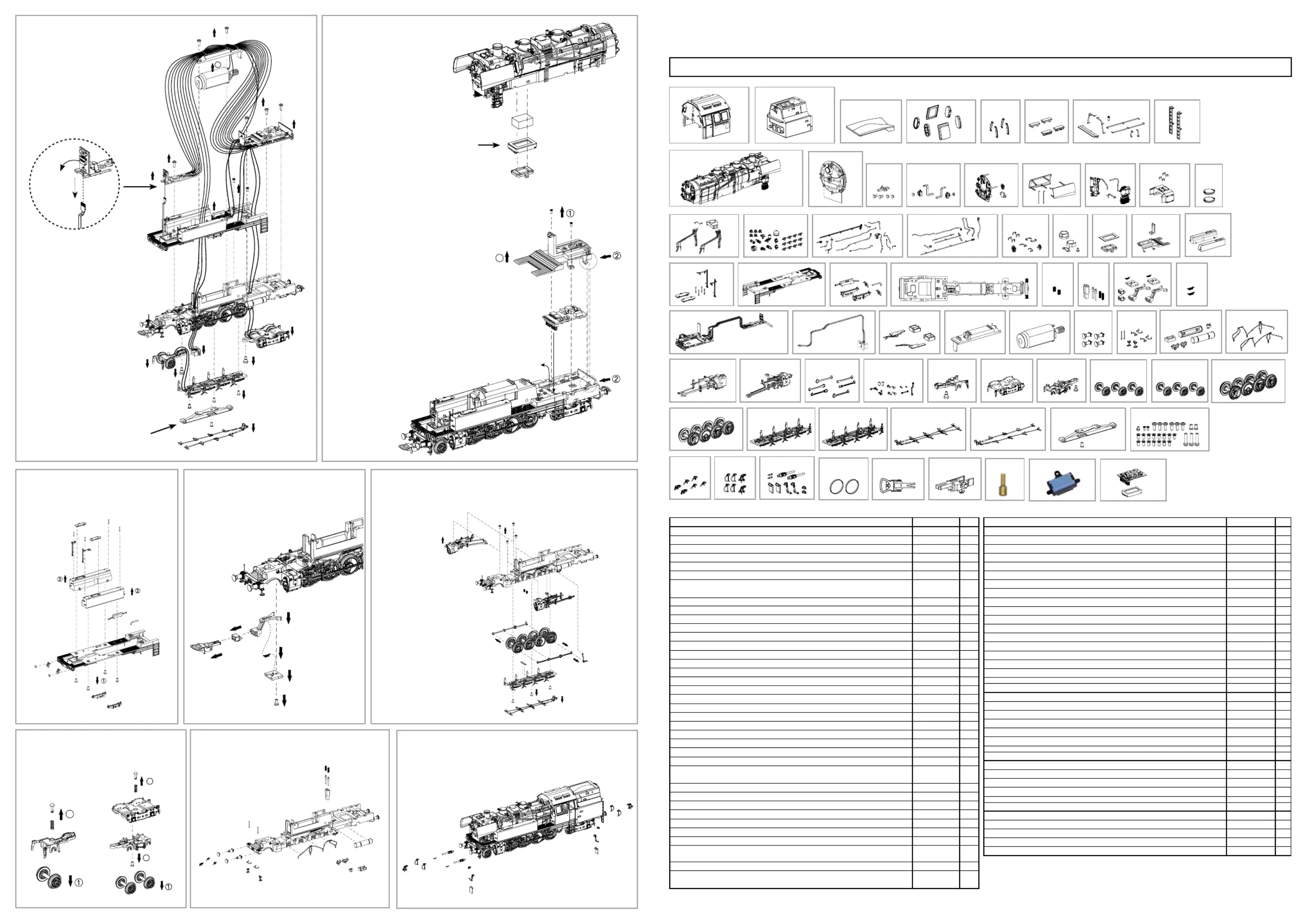 ①
②
②
②
②
①
①
①