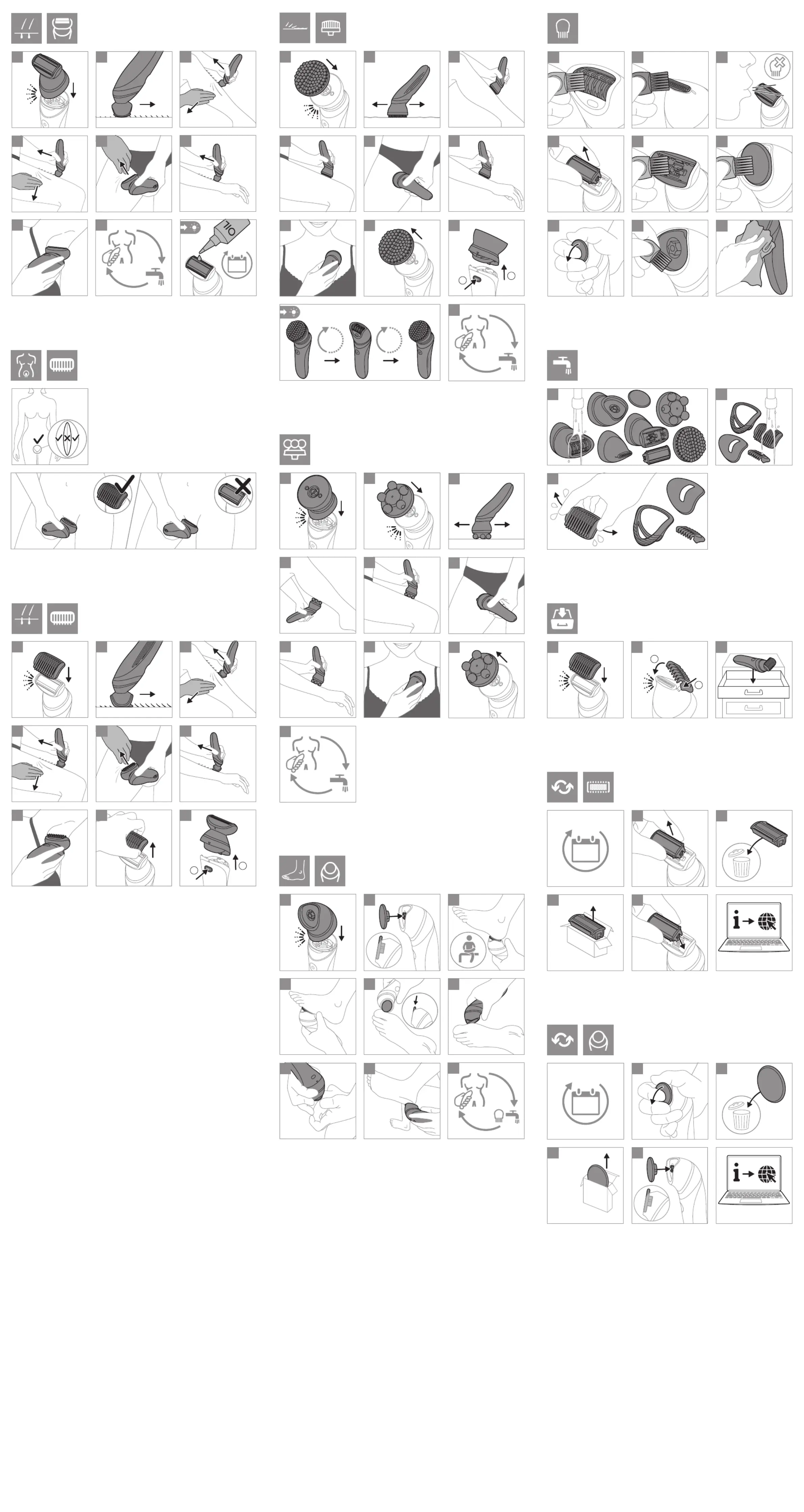 OIL