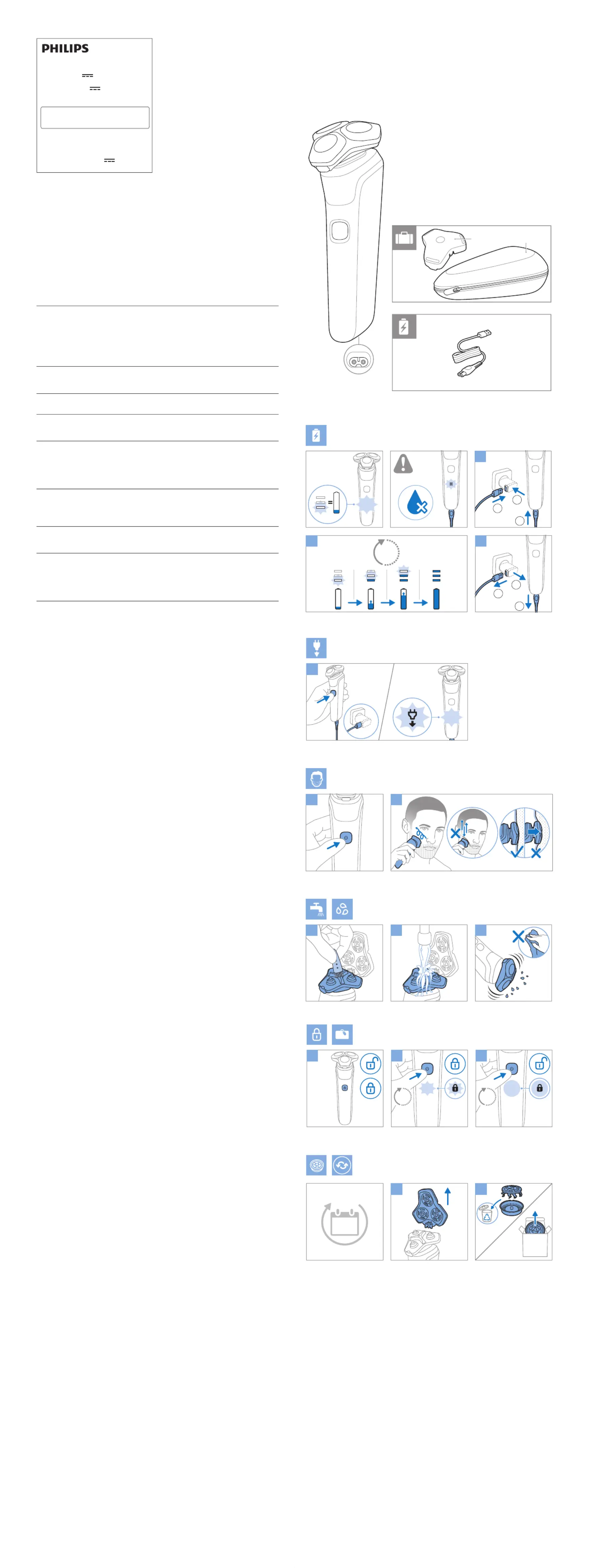 PHILIPS