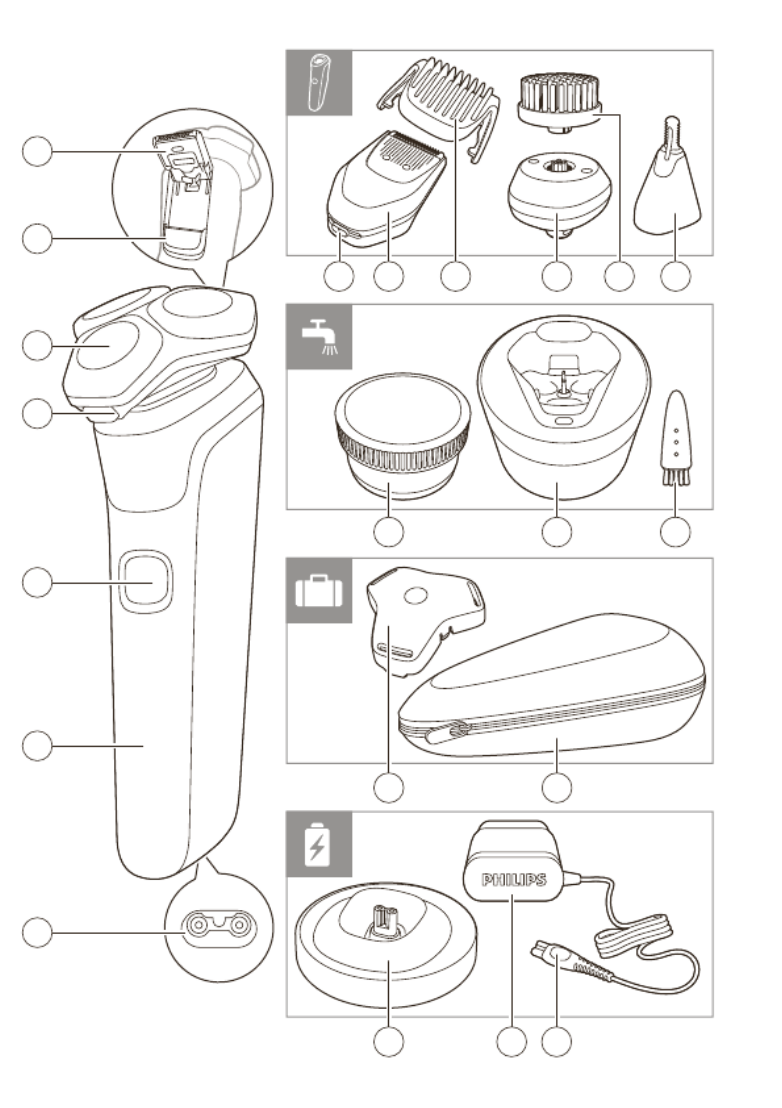 PHILIPS