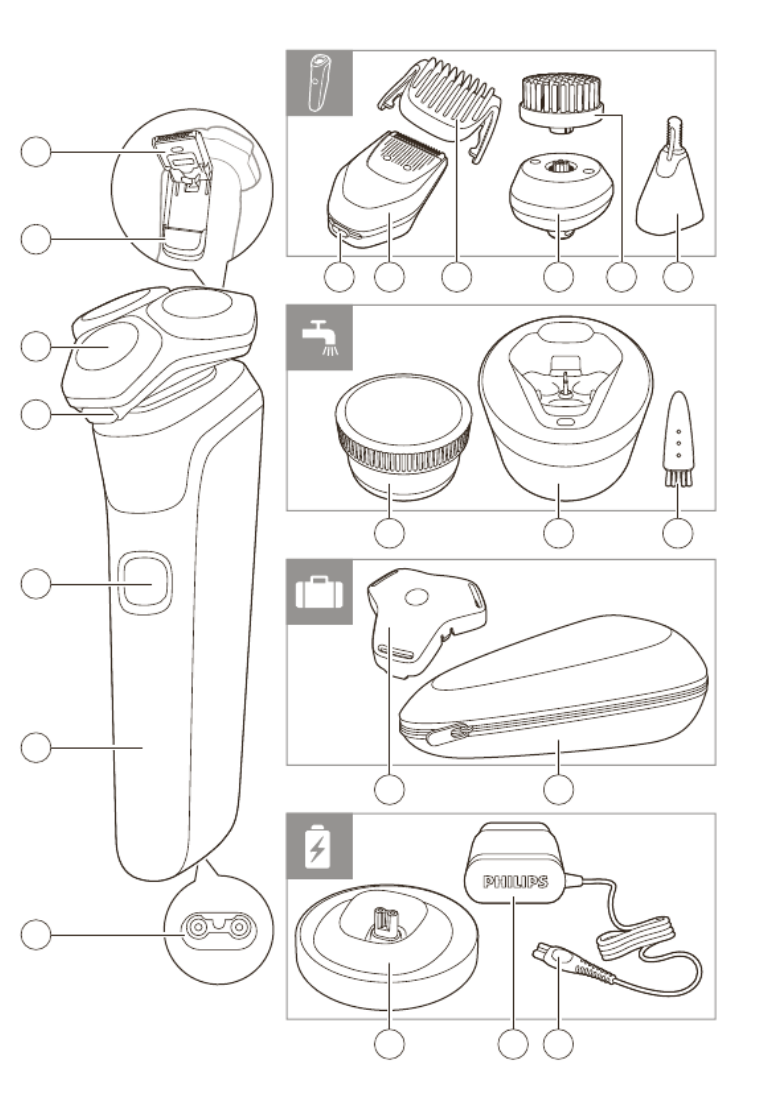 PHILIPS