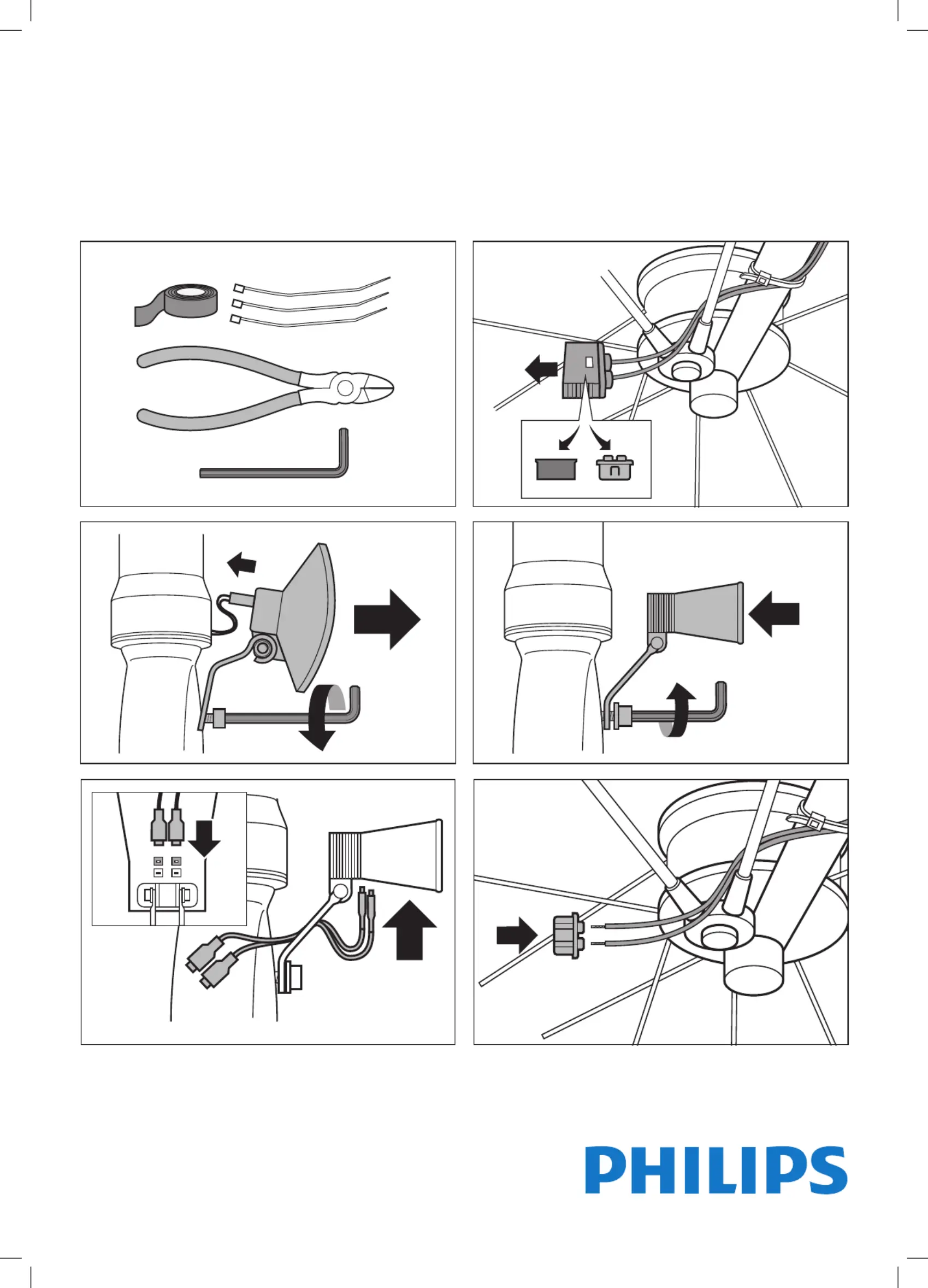 PHILIPS