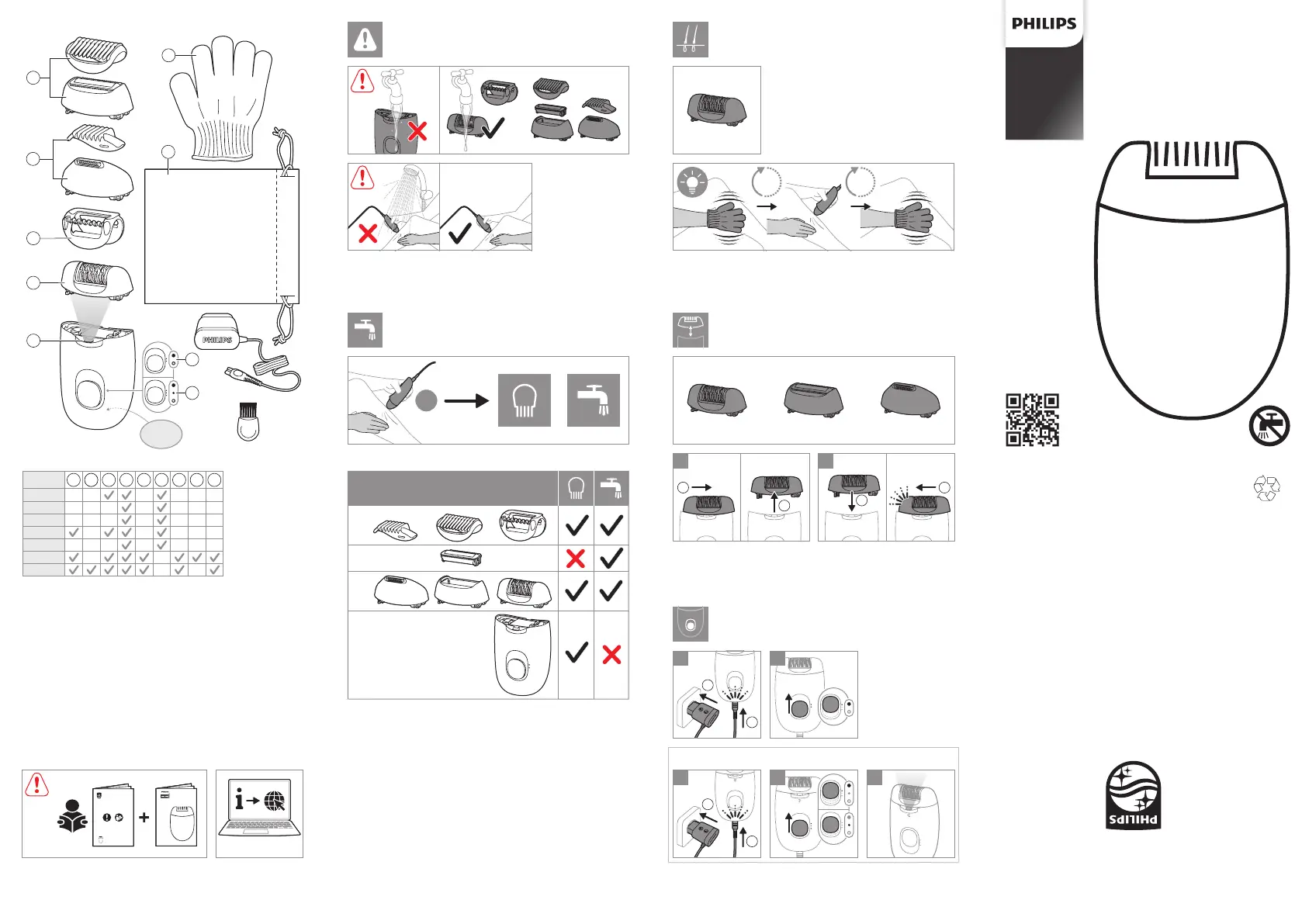 PHILIPS

PHILIPS

PHILIPS