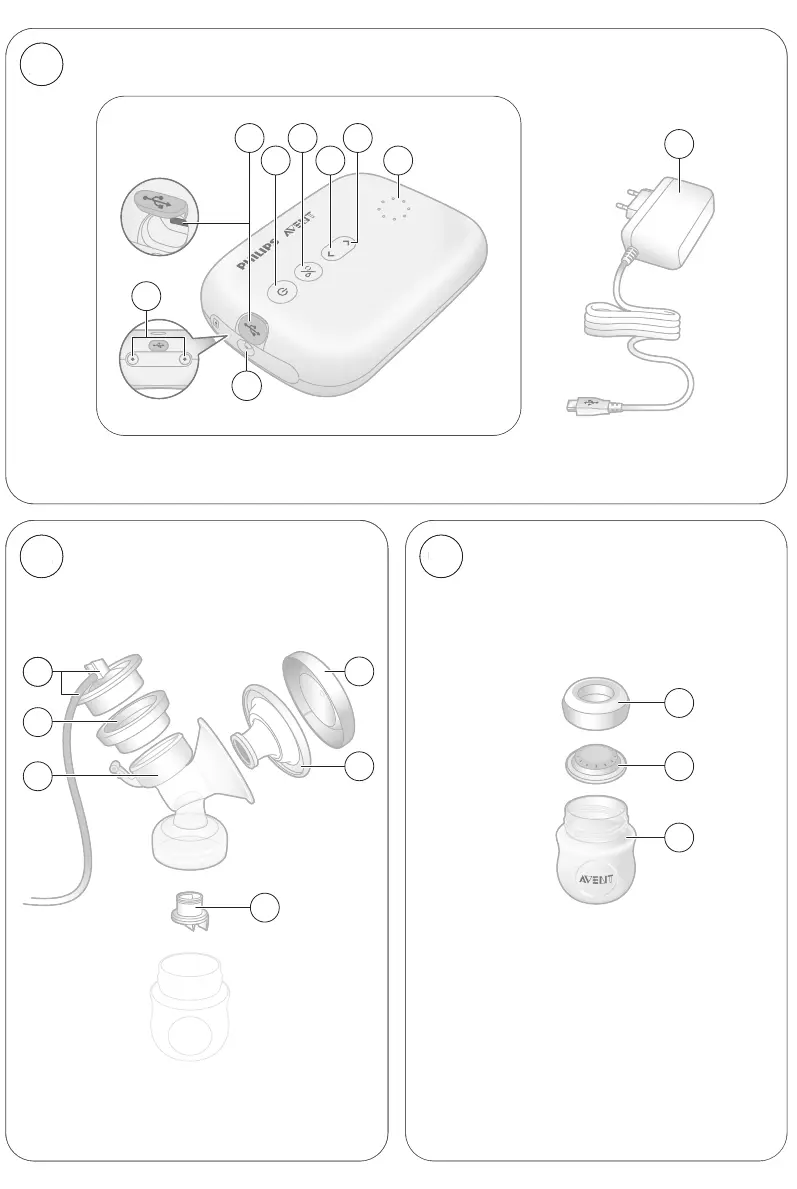 PHILIPS AVENT

AVENT