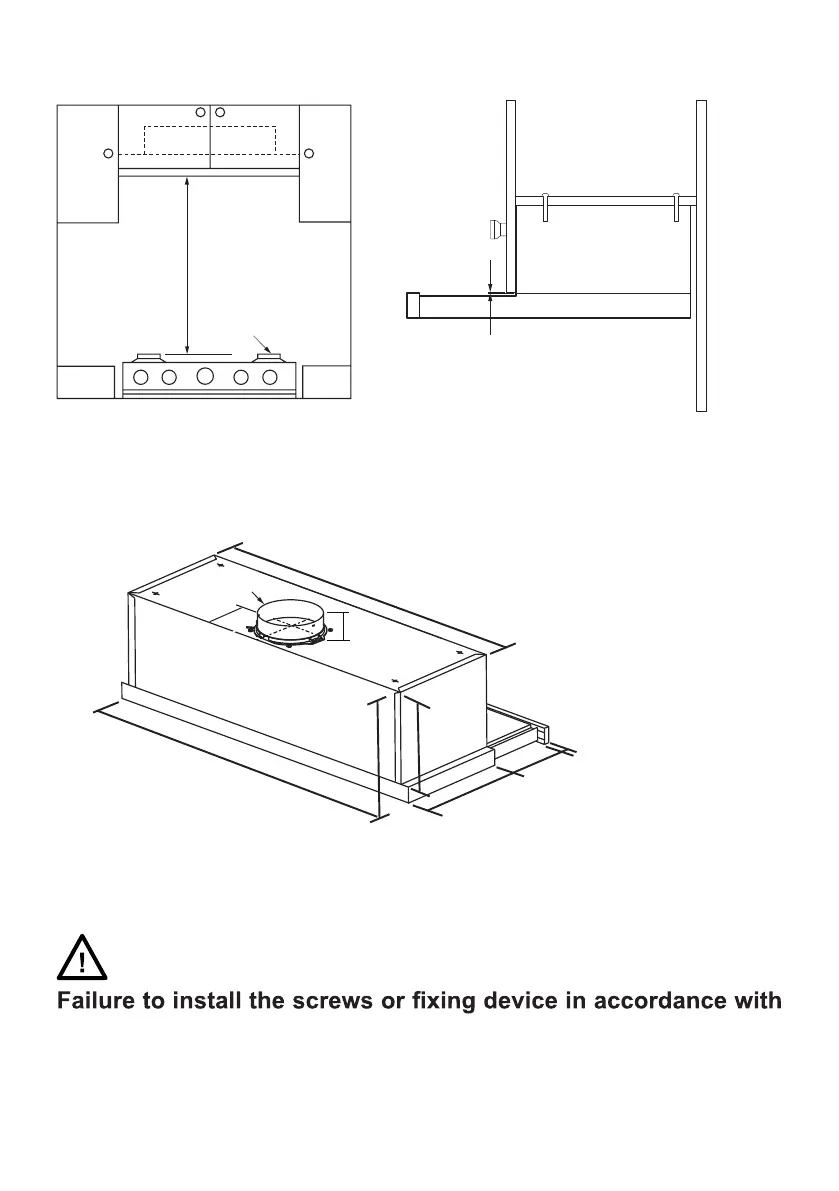 !

Failure to install the screws or fixing device in accordance with