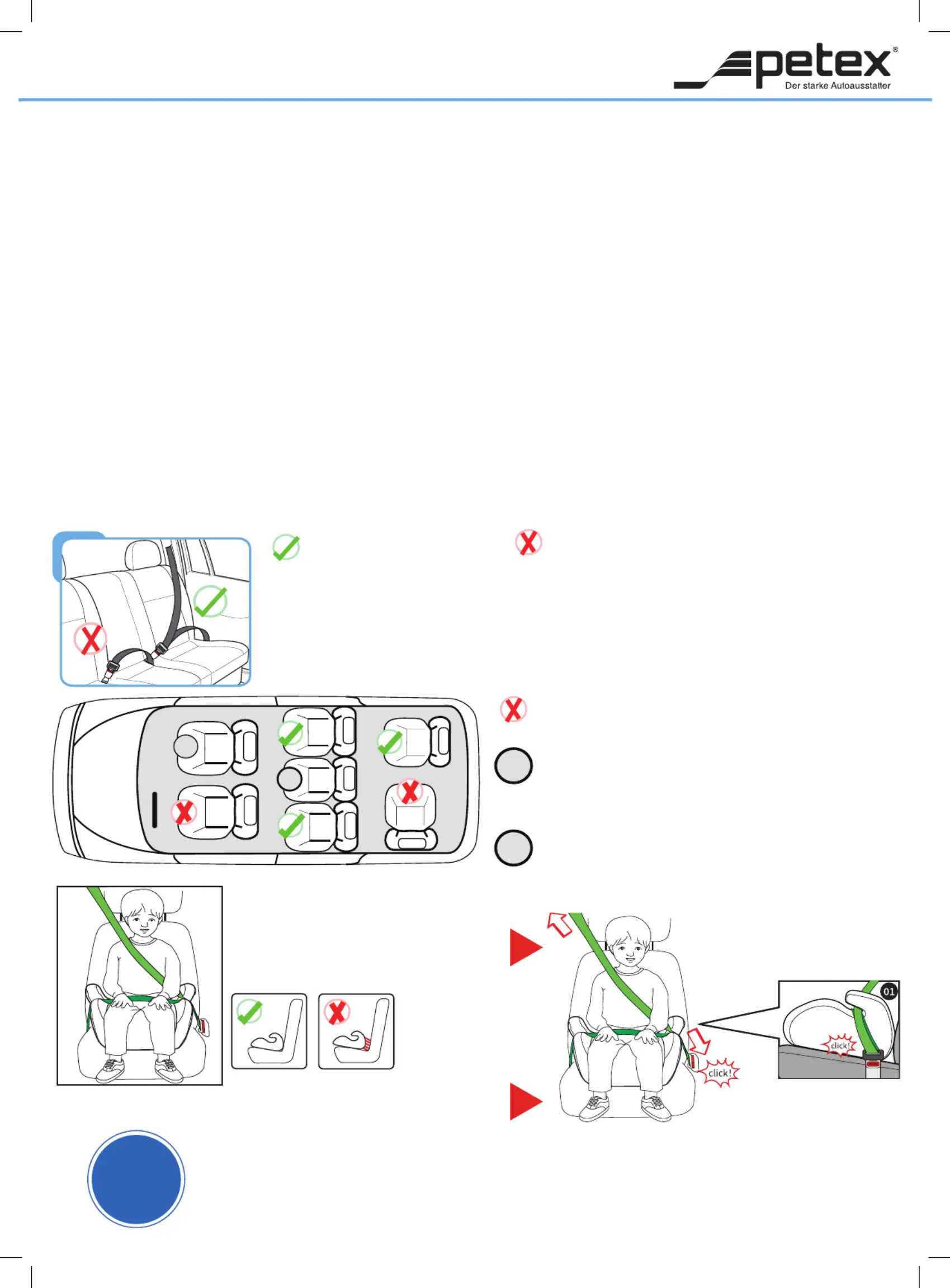 petex®
Der starke Autoausstatter

click!

01

click!