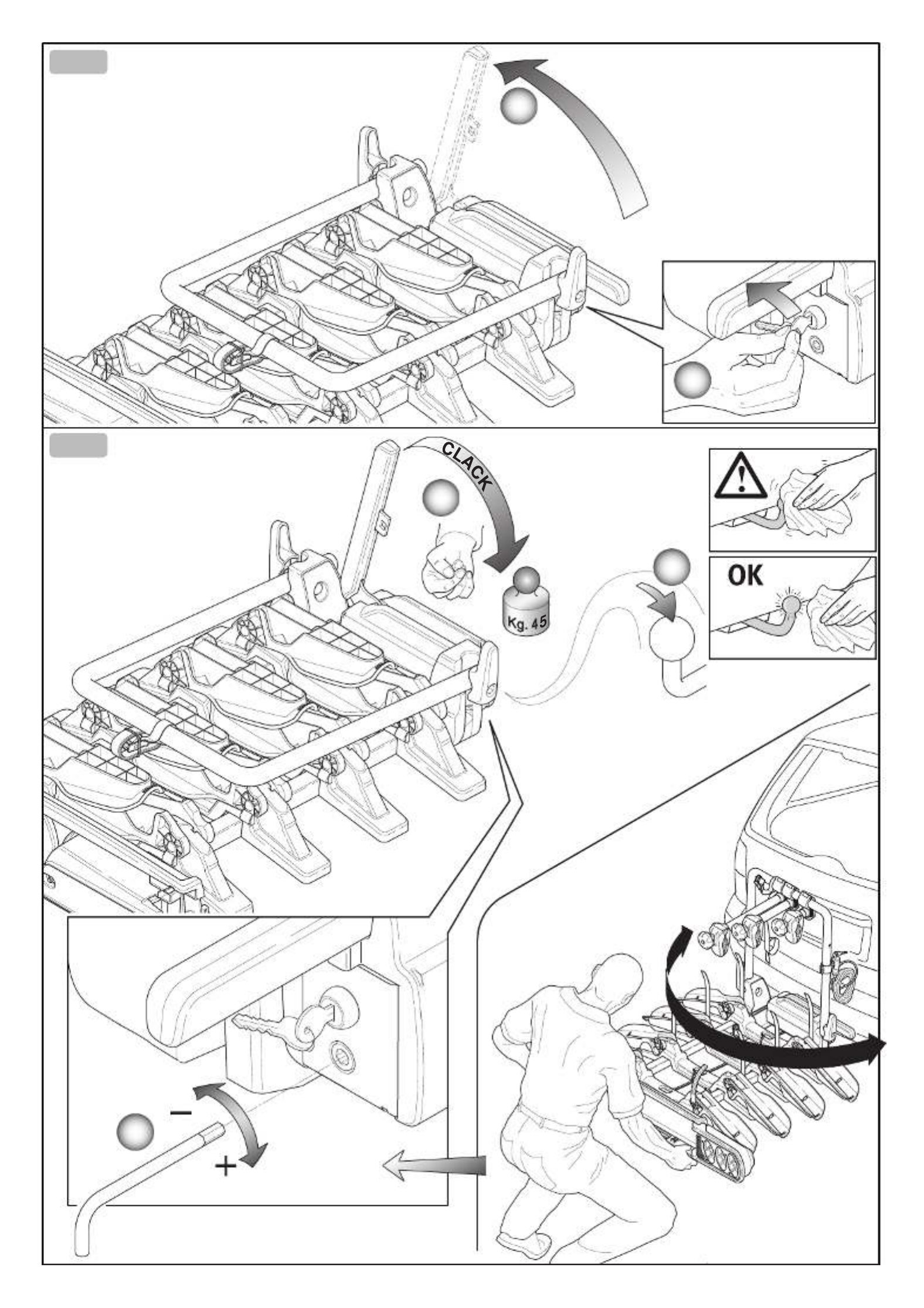 CLACK

Kg. 45

OK

−

+