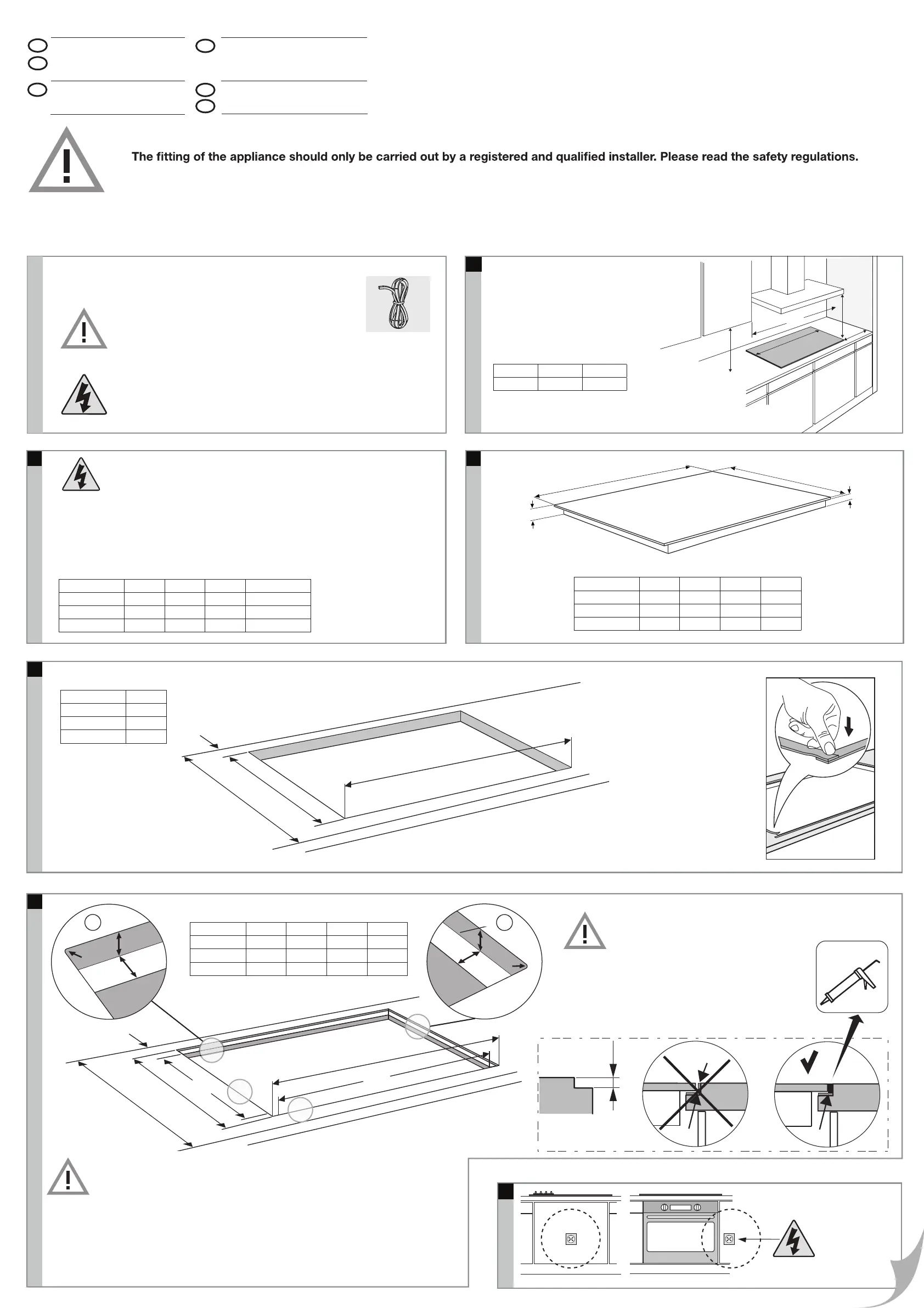 The fitting of the appliance should only be carried out by a registered and qualified installer. Please read the safety regulations.