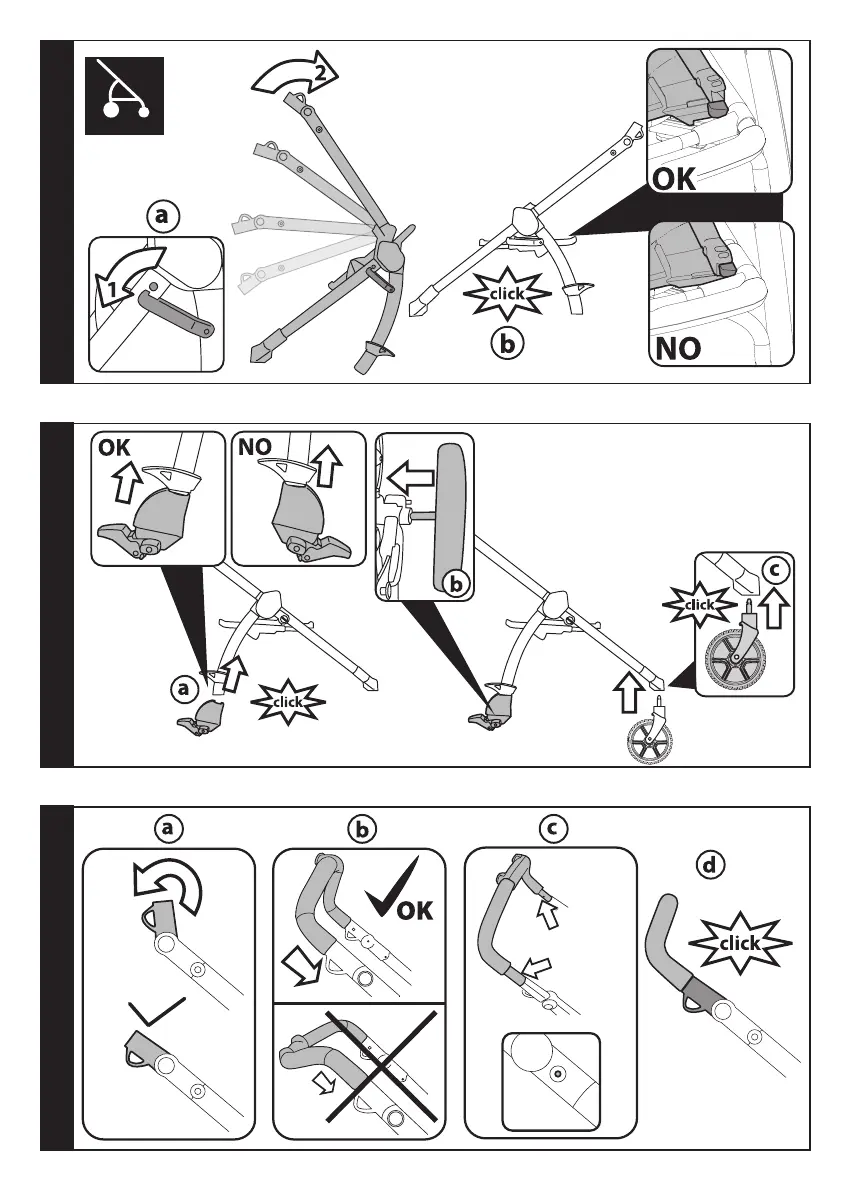 2
a
1
click
b
OK
NO

OK
NO
b
c
click
a
click

a
b
OK
c
d
click