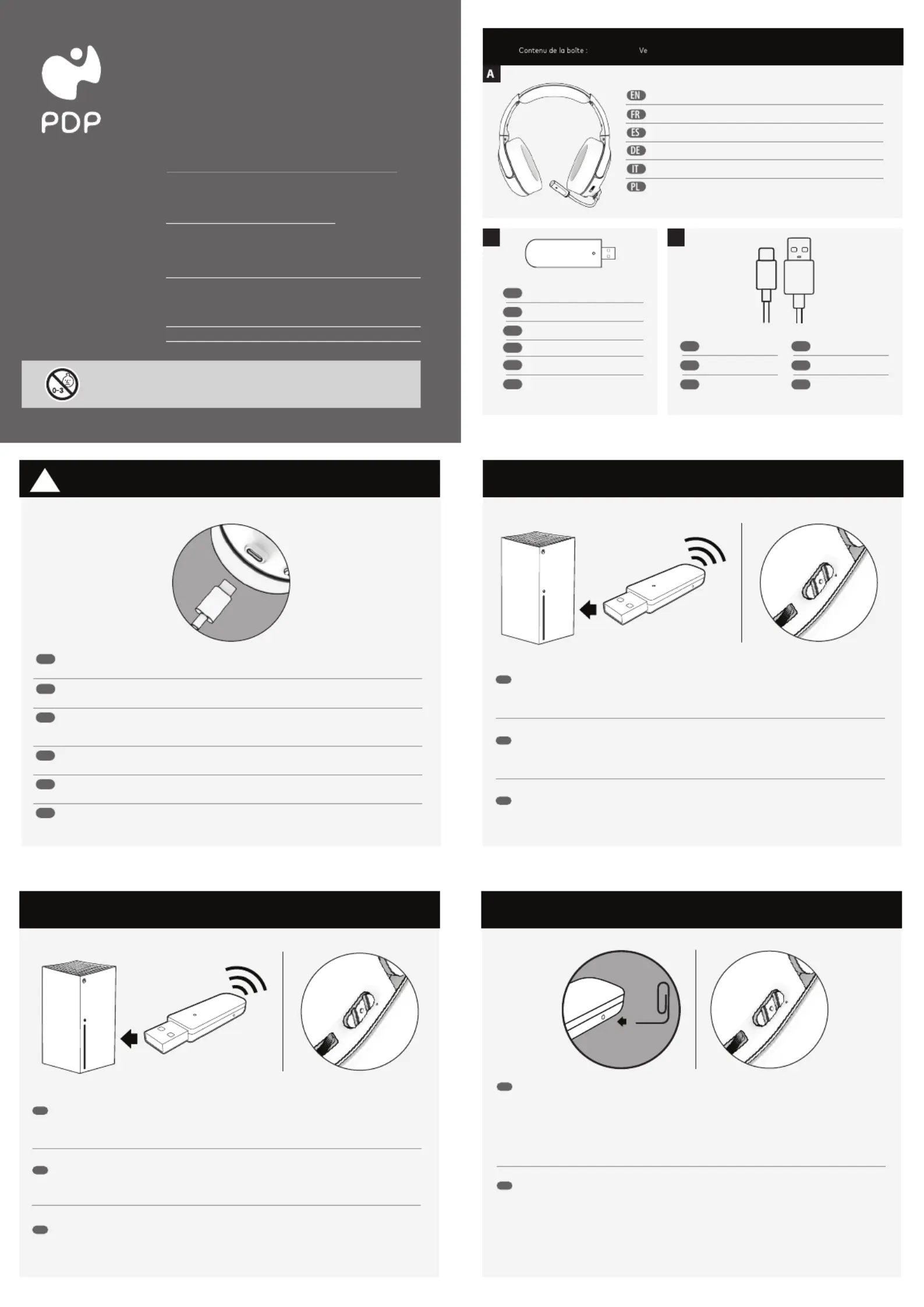 PDP

0-3

Contenu de la boîte : Ve

A

EN
FR
ES
DE
IT
PL